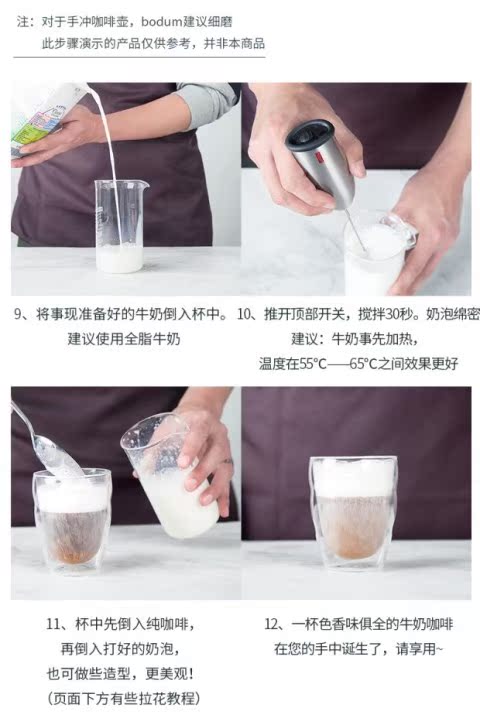 注：对于手冲咖啡壶，bodum建议细磨
此步骤演示的产品仅供参考，并非本商品

9、将事现准备好的牛奶倒入杯中。
建议使用全脂牛奶

10、推开顶部开关，搅拌30秒。奶泡绵密
建议：牛奶事先加热，
温度在55°C——65°C之间效果更好

11、杯中先倒入纯咖啡，
再倒入打好的奶泡，
也可做些造型，更美观！
（页面下方有些拉花教程）

12、一杯色香味俱全的牛奶咖啡
在您的手中诞生了，请享用~