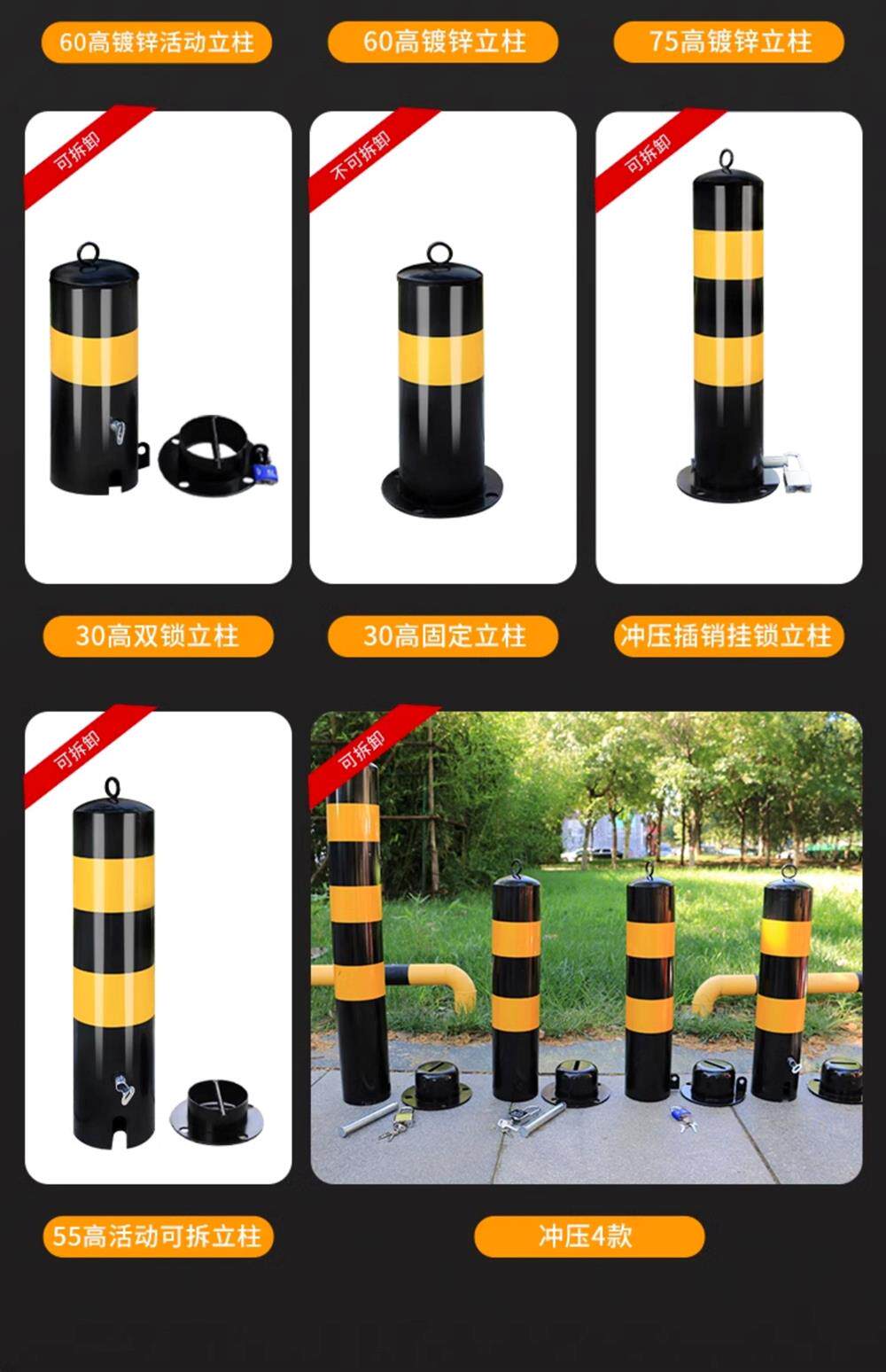 60高镀锌活动立柱

60高镀锌立柱

75高镀锌立柱

可拆卸

不可拆卸

可拆卸

30高双锁立柱

30高固定立柱

冲压插销挂锁立柱

可拆卸

可拆卸

55高活动可拆立柱

冲压4款