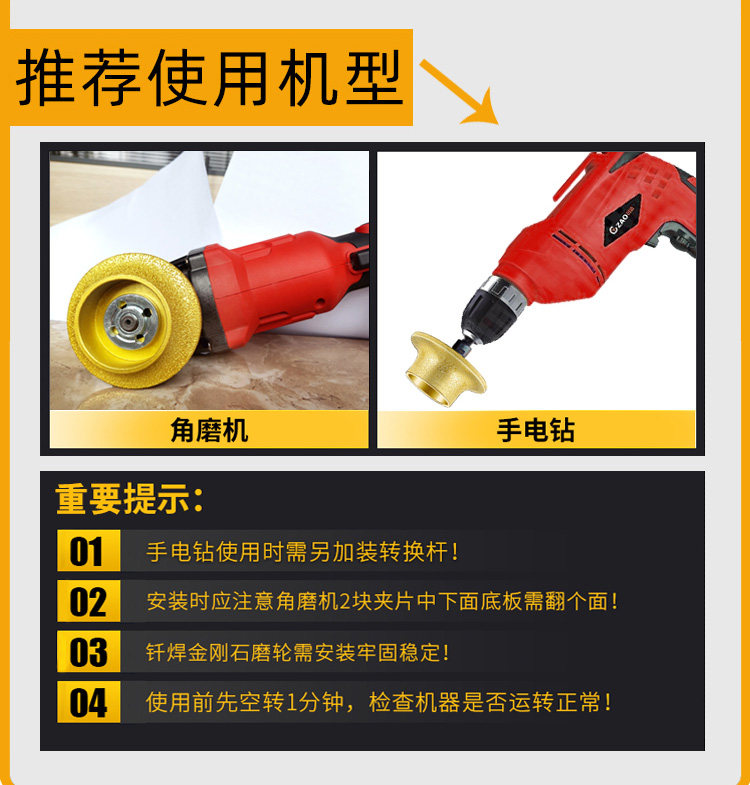 推荐使用机型

ZAO

角磨机

手电钻

重要提示：

01 手电钻使用时需另加装转换杆！

02 安装时应注意角磨机2块夹片中下面底板需翻个面！

03 钎焊金刚石磨轮需安装牢固稳定！

04 使用前先空转1分钟，检查机器是否运转正常！