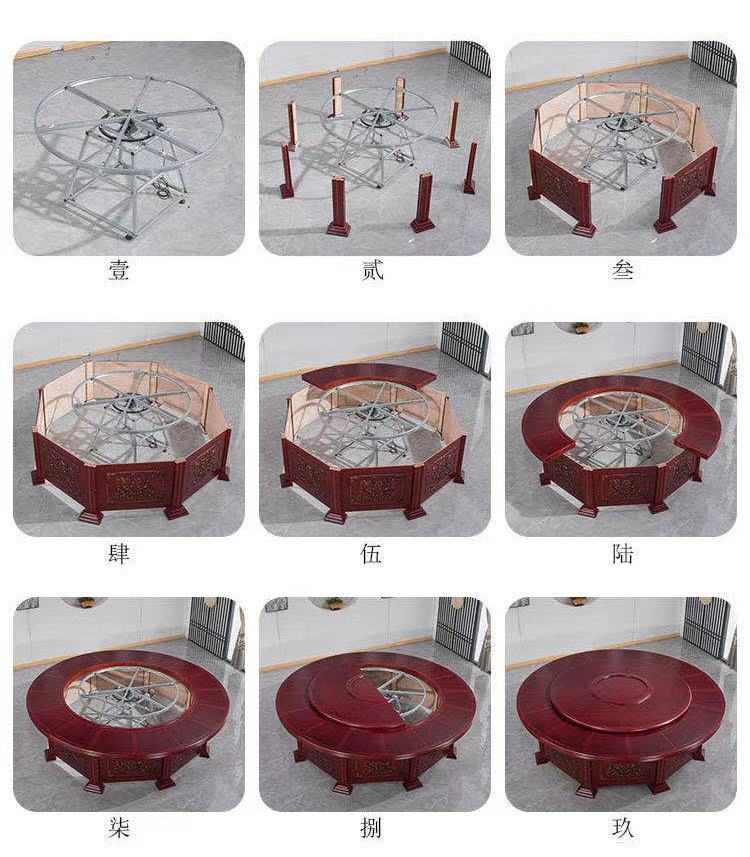 壹

贰

叁

肆

伍

陆

柒

捌

玖