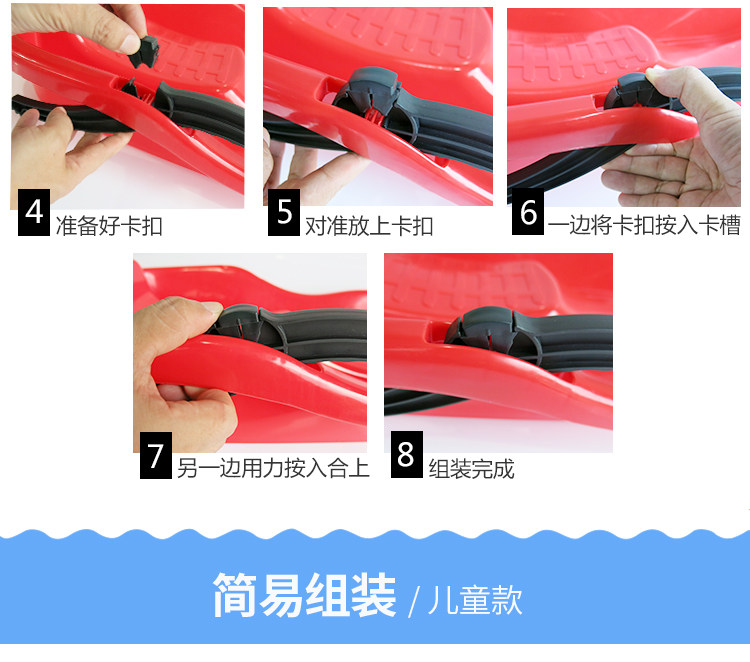 4 准备好卡扣

5 对准放上卡扣

6 一边将卡扣按入卡槽

7 另一边用力按入合上

8 组装完成

简易组装 / 儿童款