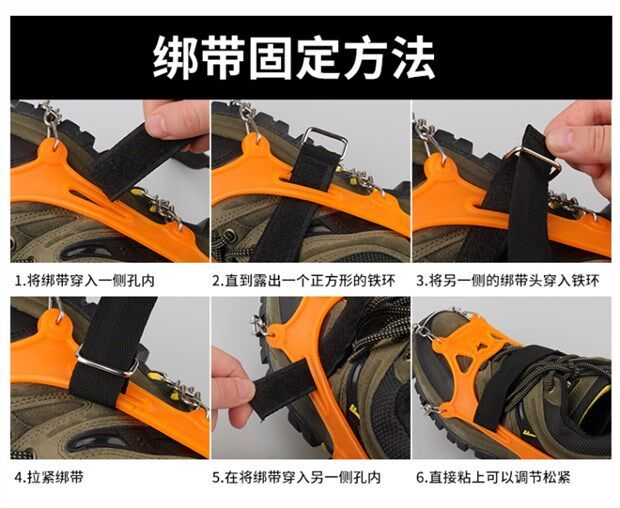 绑带固定方法

1.将绑带穿入一侧孔内

2.直到露出一个正方形的铁环

3.将另一侧的绑带头穿入铁环

4.拉紧绑带

5.在将绑带穿入另一侧孔内

6.直接粘上可以调节松紧