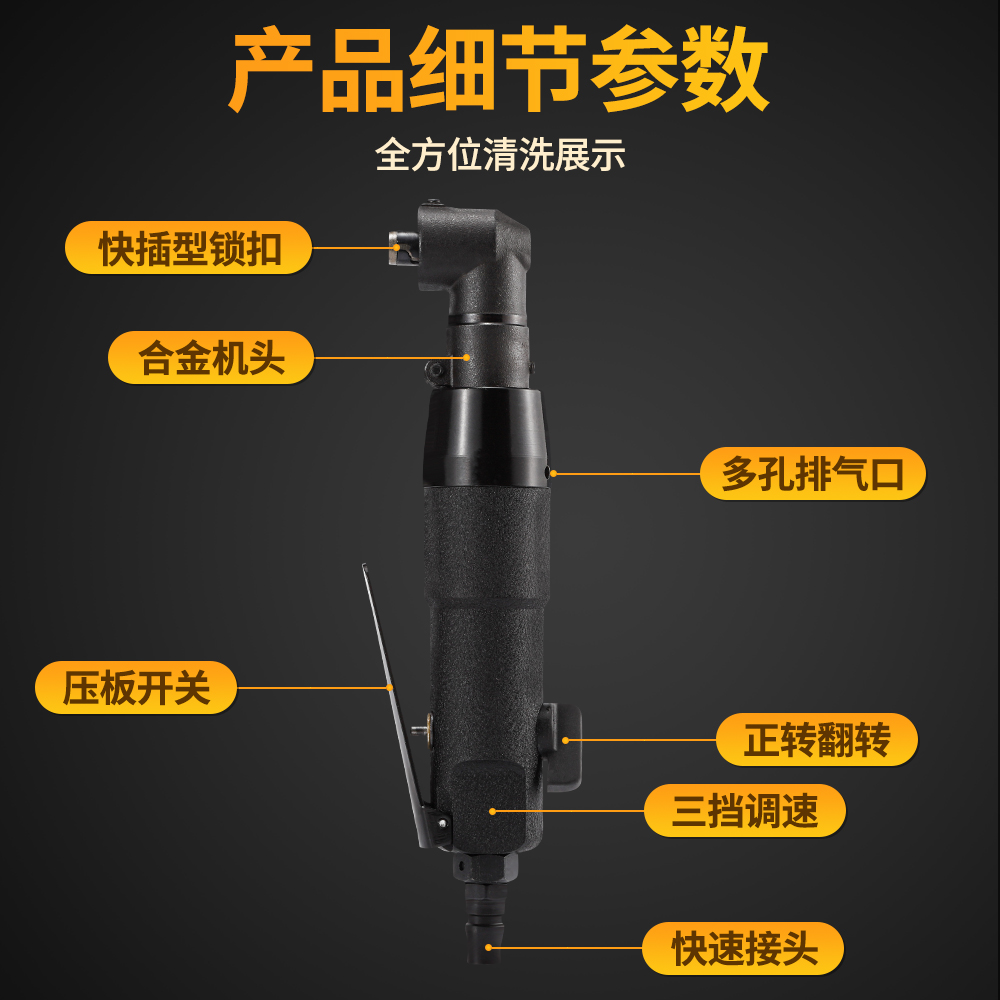 产品细节参数

全方位清洗展示

快插型锁扣

合金机头

多孔排气口

压板开关

正转翻转

三挡调速

快速接头