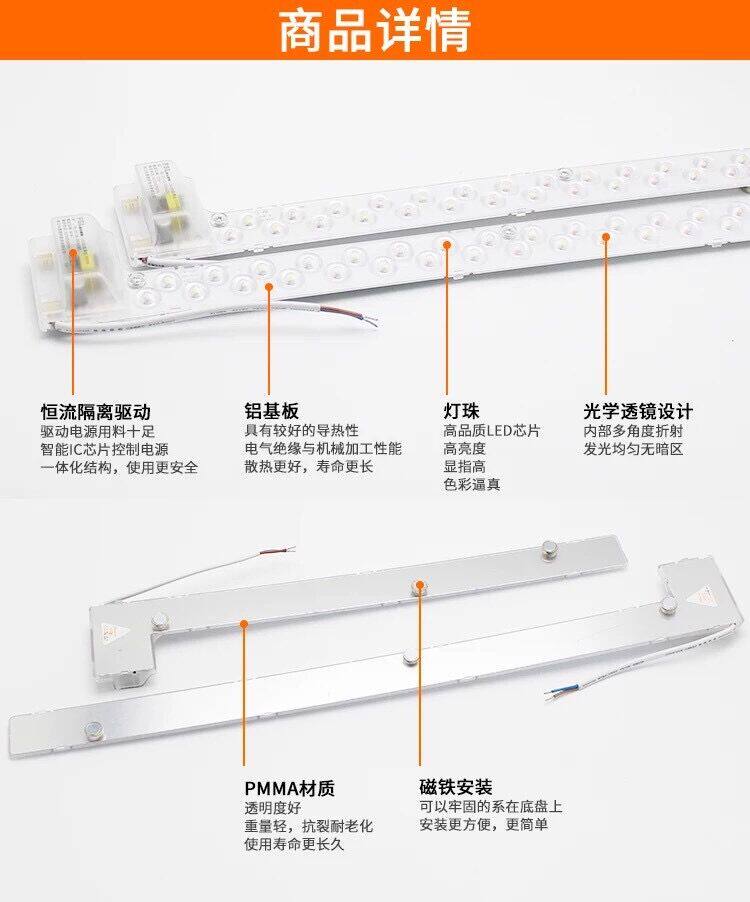 商品详情

恒流隔离驱动
驱动电源用料十足
智能IC芯片控制电源
一体化结构，使用更安全

铝基板
具有较好的导热性
电气绝缘与机械加工性能
散热更好，寿命更长

灯珠
高品质LED芯片
高亮度
显指高
色彩逼真

光学透镜设计
内部多角度折射
发光均匀无暗区

PMMA材质
透明度好
重量轻，抗裂耐老化
使用寿命更长久

磁铁安装
可以牢固的系在底盘上
安装更方便，更简单