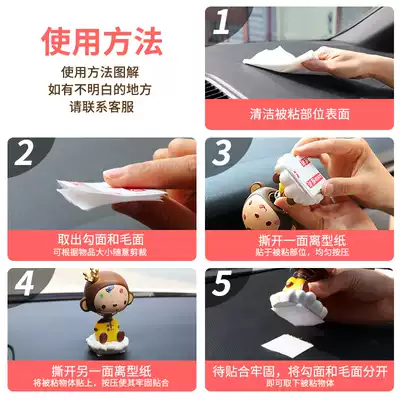 使用方法

使用方法图解
如有不明白的地方
请联系客服

1
清洁被粘部位表面

2
取出勾面和毛面
可根据物品大小随意剪裁

3
撕开一面离型纸
贴于被粘部位，均匀按压

4
撕开另一面离型纸
将被粘物体贴上，按压使其牢固贴合

5
待贴合牢固，将勾面和毛面分开
即可取下被粘物体