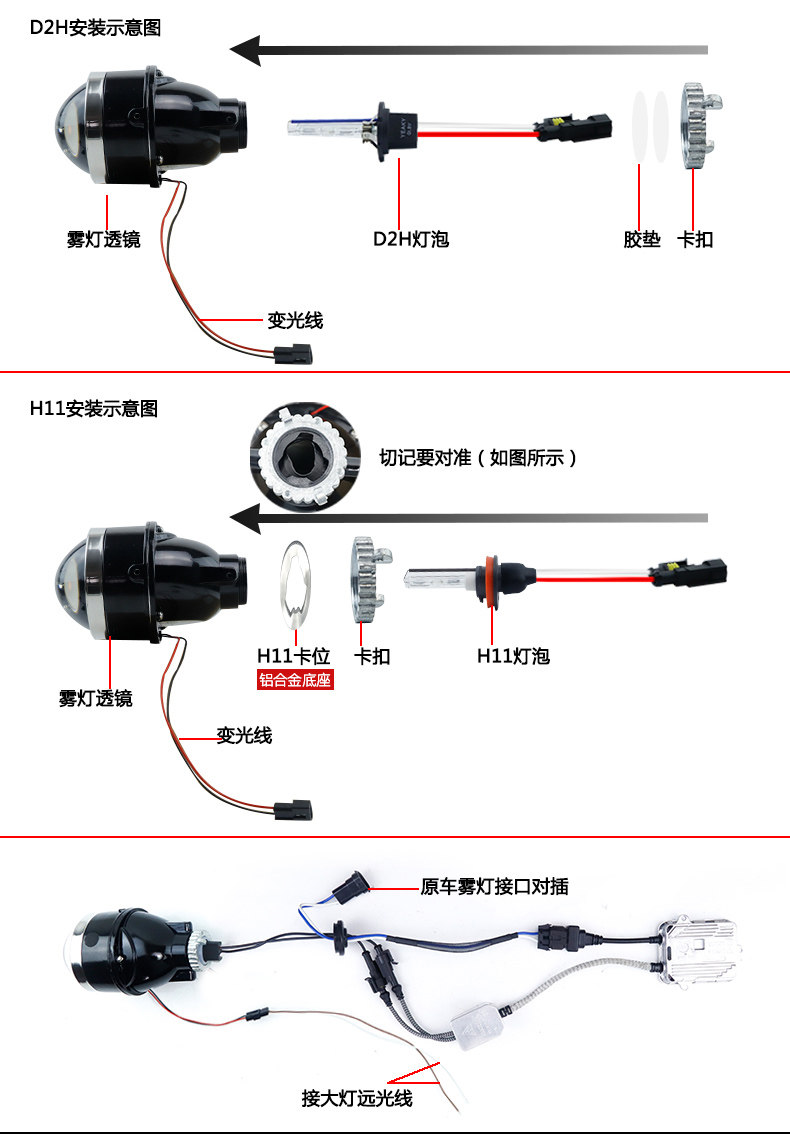 D2H安装示意图

雾灯透镜

D2H灯泡

胶垫

卡扣

变光线

H11安装示意图

切记要对准（如图所示）

H11卡位

铝合金底座

卡扣

H11灯泡

雾灯透镜

变光线

原车雾灯接口对插

接大灯远光线