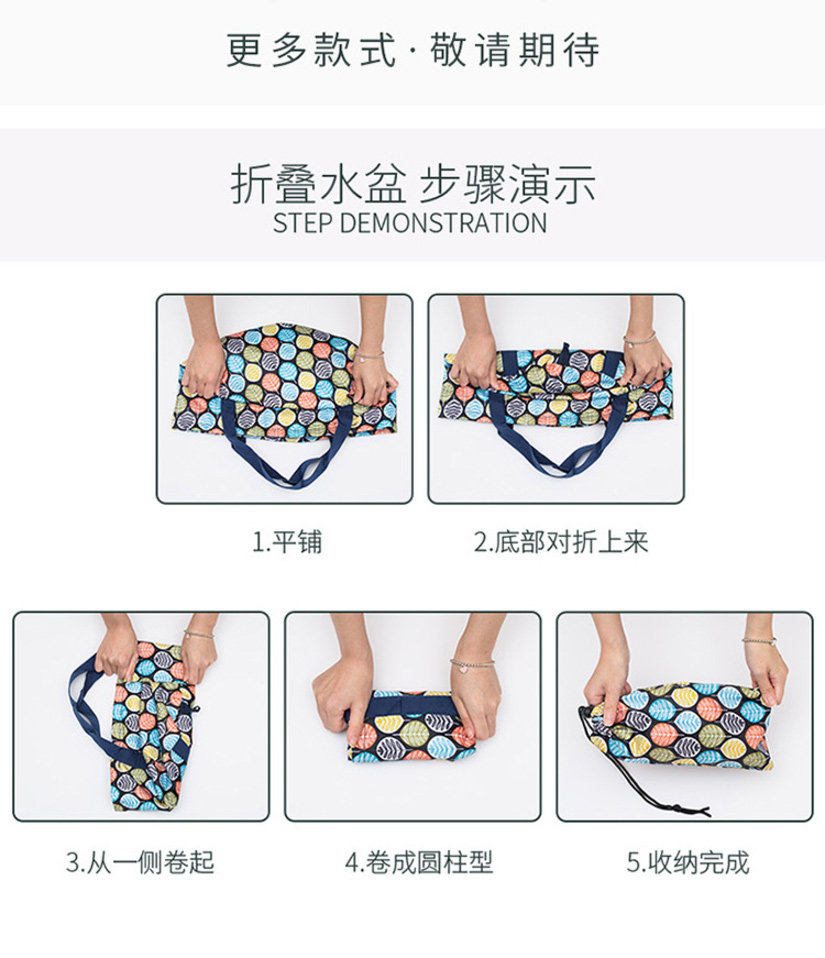 更多款式·敬请期待

折叠水盆 步骤演示
STEP DEMONSTRATION

1.平铺

2.底部对折上来

3.从一侧卷起

4.卷成圆柱型

5.收纳完成