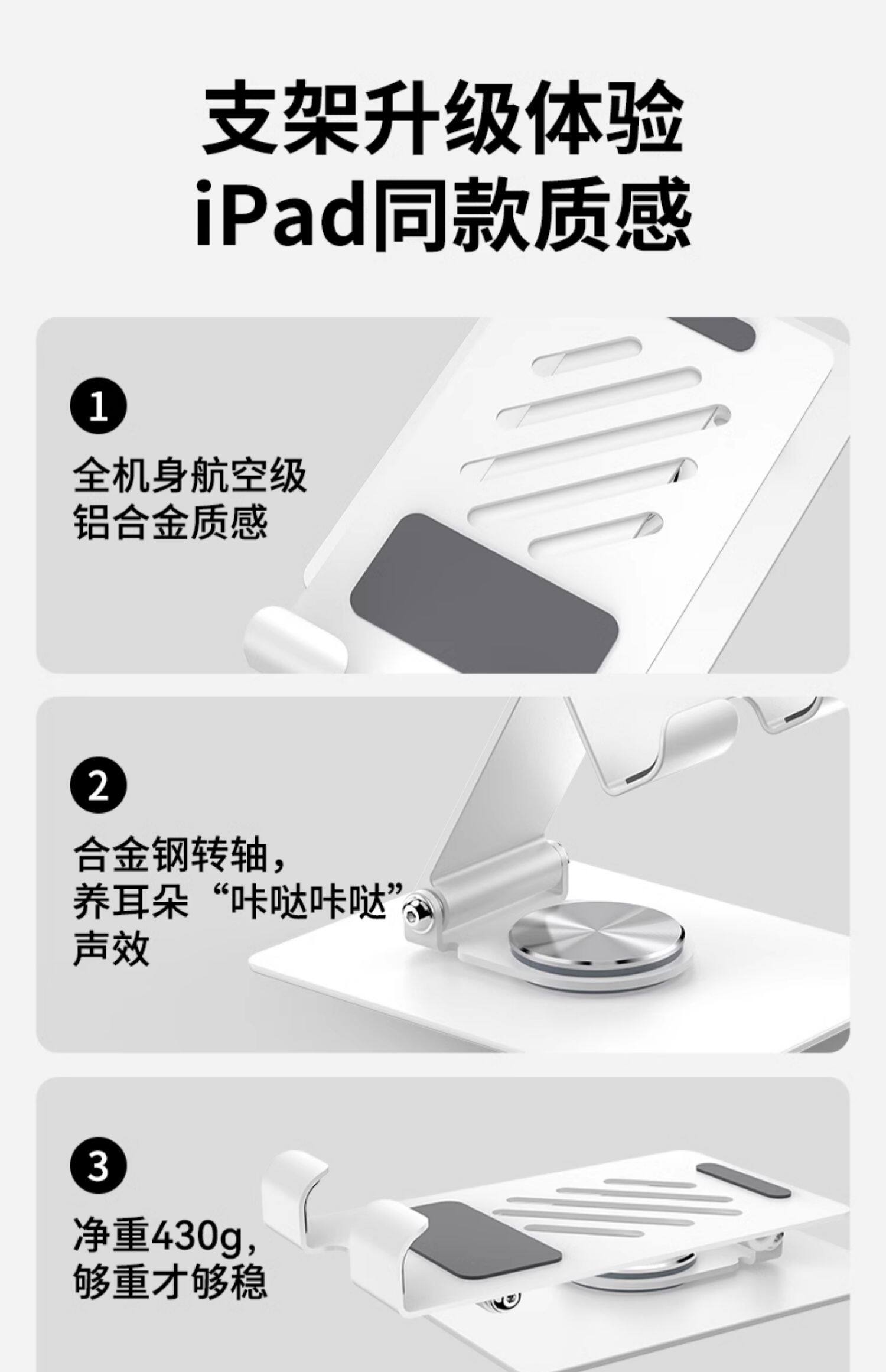 支架升级体验
iPad同款质感

1
全机身航空级
铝合金质感

2
合金钢转轴，
养耳朵“咔哒咔哒”
声效

3
净重430g，
够重才够稳