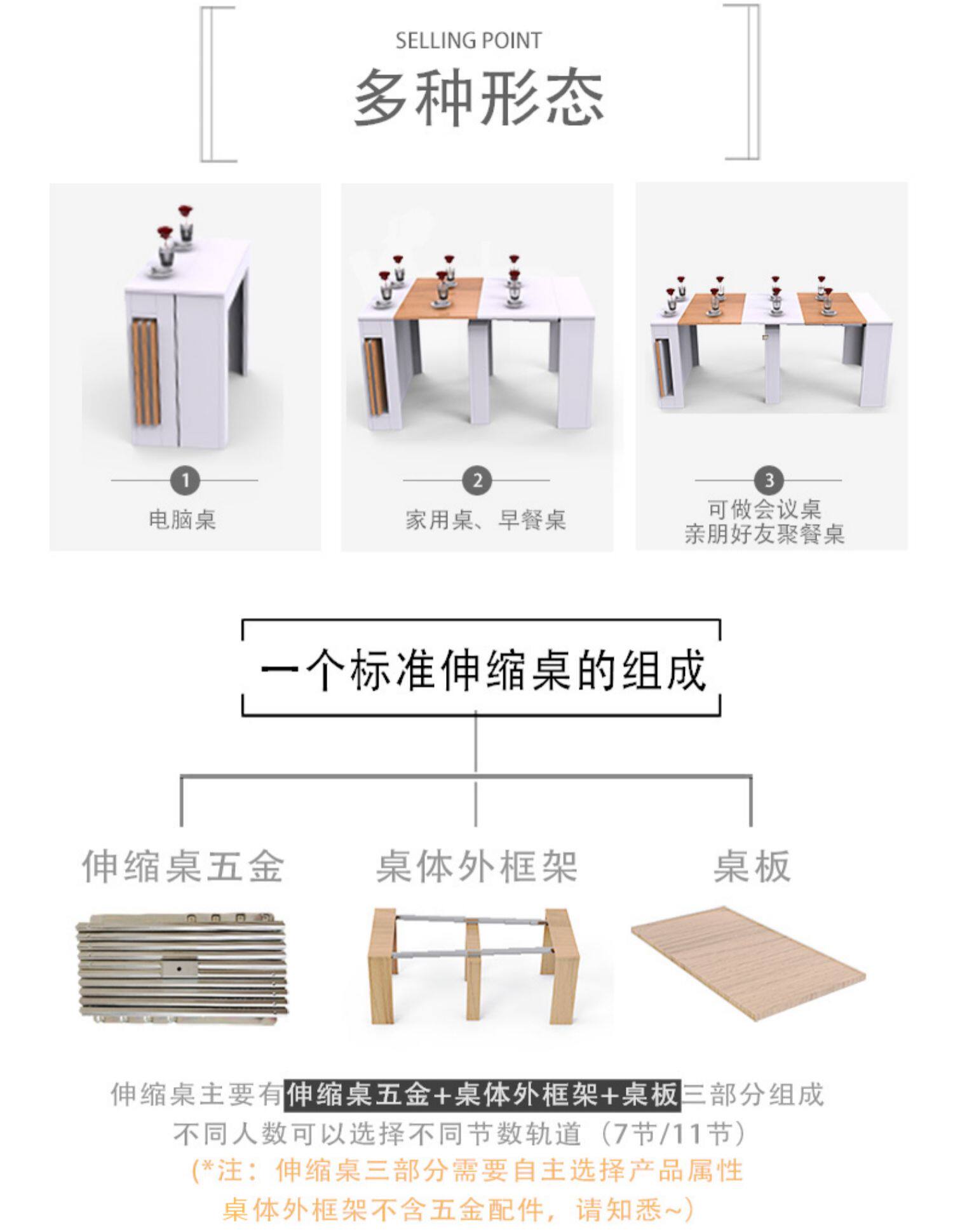 SELLING POINT
多种形态

1
电脑桌

2
家用桌、早餐桌

3
可做会议桌
亲朋好友聚餐桌

一个标准伸缩桌的组成

伸缩桌五金

桌体外框架

桌板

伸缩桌主要有伸缩桌五金+桌体外框架+桌板三部分组成
不同人数可以选择不同节数轨道（7节/11节）
(*注：伸缩桌三部分需要自主选择产品属性
桌体外框架不含五金配件，请知悉~)