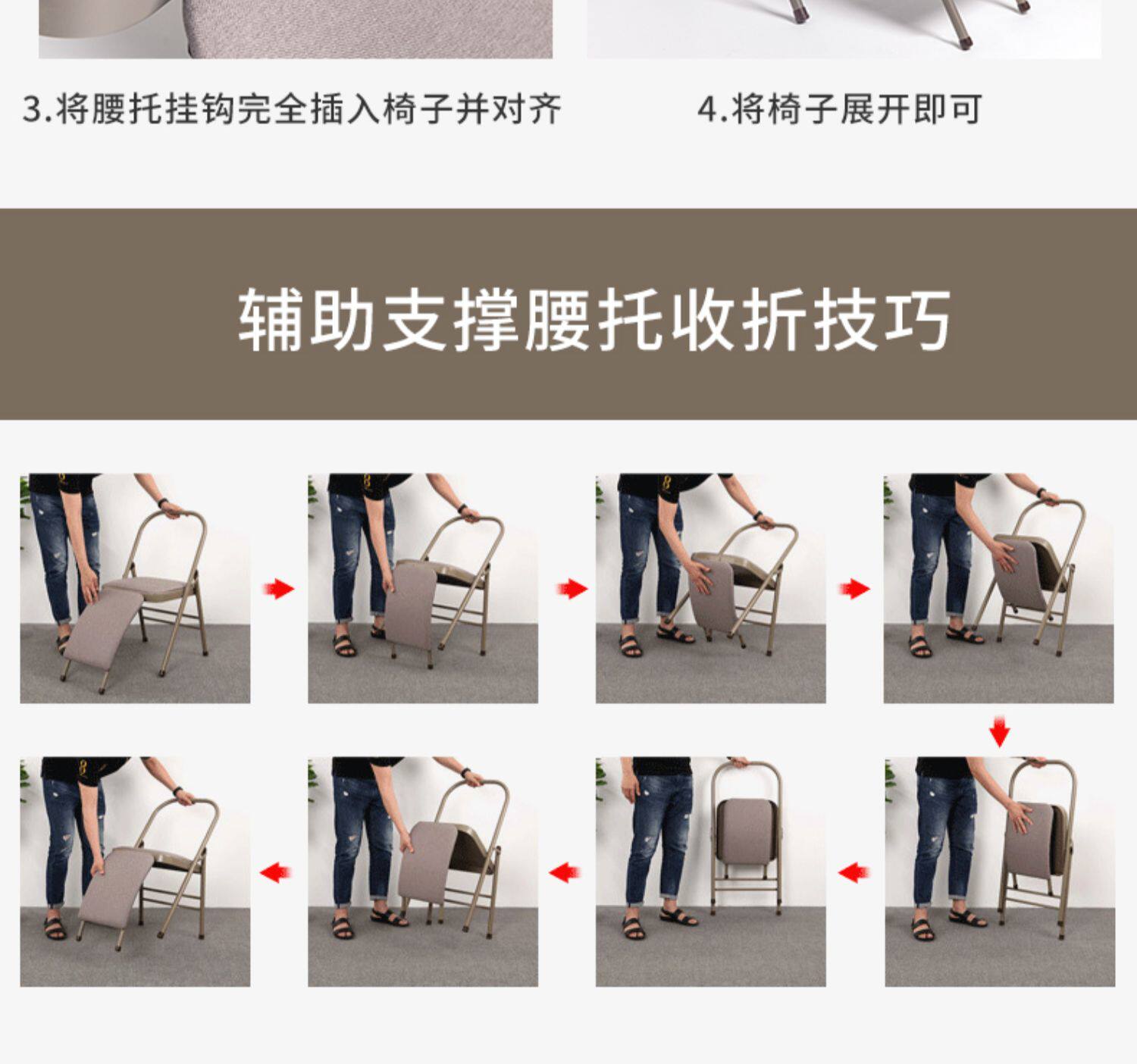 3.将腰托挂钩完全插入椅子并对齐

4.将椅子展开即可

辅助支撑腰托收折技巧