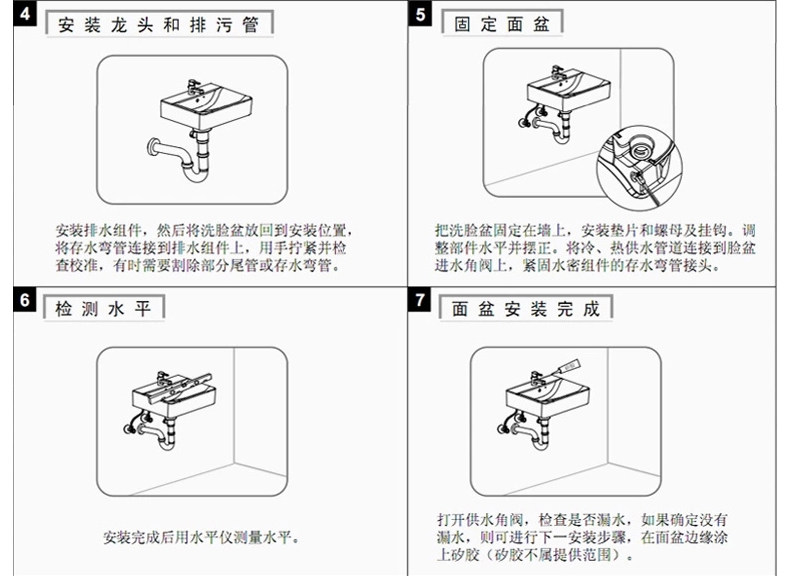 4 安装龙头和排污管

安装排水组件，然后将洗脸盆放回到安装位置，将存水弯管连接到排水组件上，用手拧紧并检查校准，有时需要割除部分尾管或存水弯管。

5 固定面盆

把洗脸盆固定在墙上，安装垫片和螺母及挂钩。调整部件水平并摆正。将冷、热供水管道连接到脸盆进水角阀上，紧固水密组件的存水弯管接头。

6 检测水平

安装完成后用水平仪测量水平。

7 面盆安装完成

打开供水角阀，检查是否漏水，如果确定没有漏水，则可进行下一安装步骤，在面盆边缘涂上矽胶（矽胶不属提供范围）。