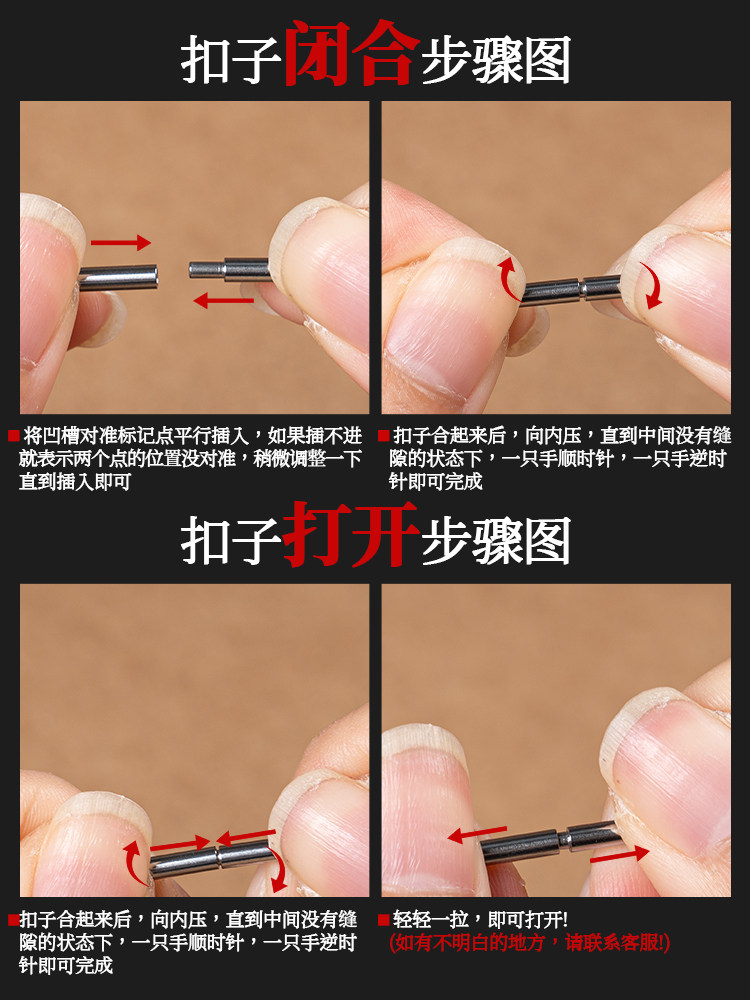 扣子闭合步骤图

■将凹槽对准标记点平行插入，如果插不进就表示两个点的位置没对准，稍微调整一下直到插入即可

■扣子合起来后，向内压，直到中间没有缝隙的状态下，一只手顺时针，一只手逆时针即可完成

扣子打开步骤图

■扣子合起来后，向内压，直到中间没有缝隙的状态下，一只手顺时针，一只手逆时针即可完成

■轻轻一拉，即可打开!
(如有不明白的地方，请联系客服!)