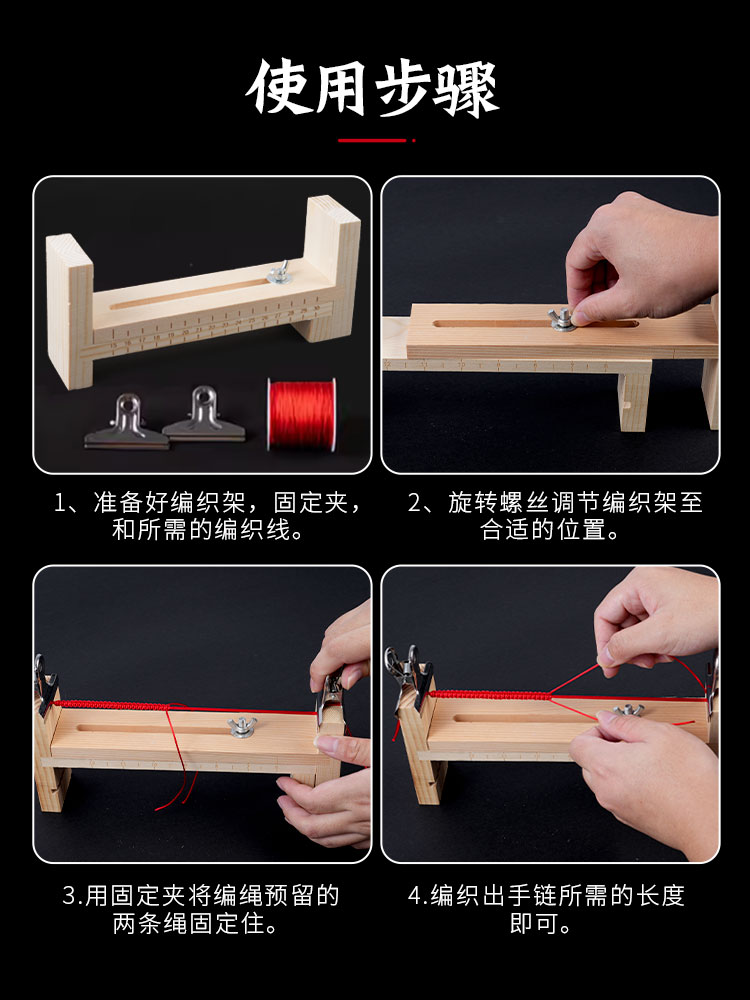 使用步骤

1、准备好编织架，固定夹，和所需的编织线。

2、旋转螺丝调节编织架至合适的位置。

3.用固定夹将编绳预留的两条绳固定住。

4.编织出手链所需的长度即可。