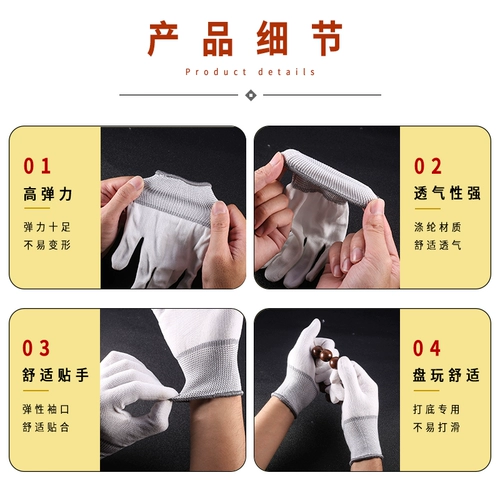 产品细节

Product details

01
高弹力
弹力十足
不易变形

02
透气性强
涤纶材质
舒适透气

03
舒适贴手
弹性袖口
舒适贴合

04
盘玩舒适
打底专用
不易打滑