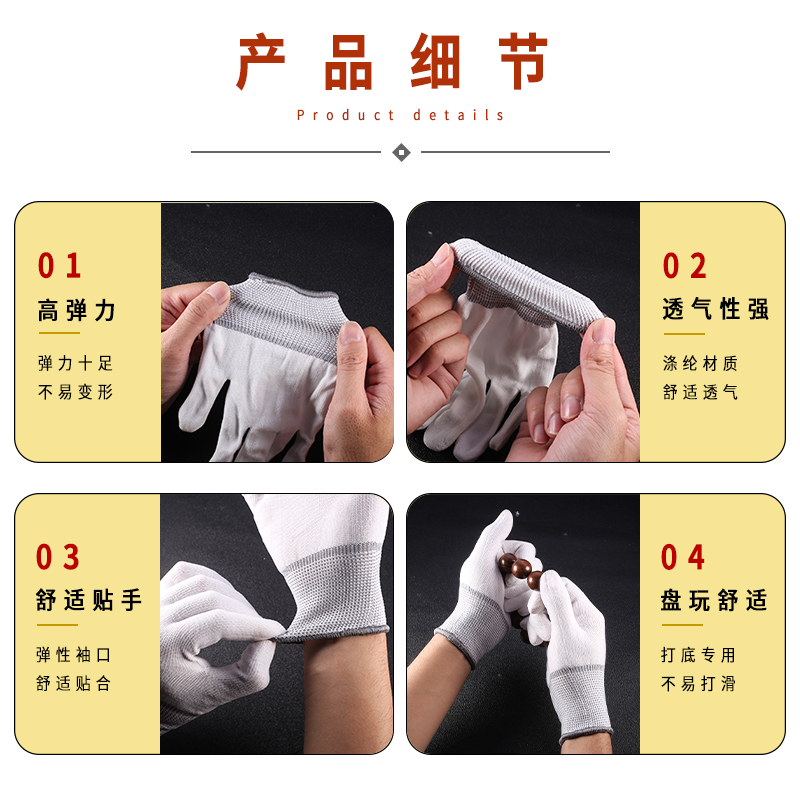 产品细节

Product details

01
高弹力
弹力十足
不易变形

02
透气性强
涤纶材质
舒适透气

03
舒适贴手
弹性袖口
舒适贴合

04
盘玩舒适
打底专用
不易打滑