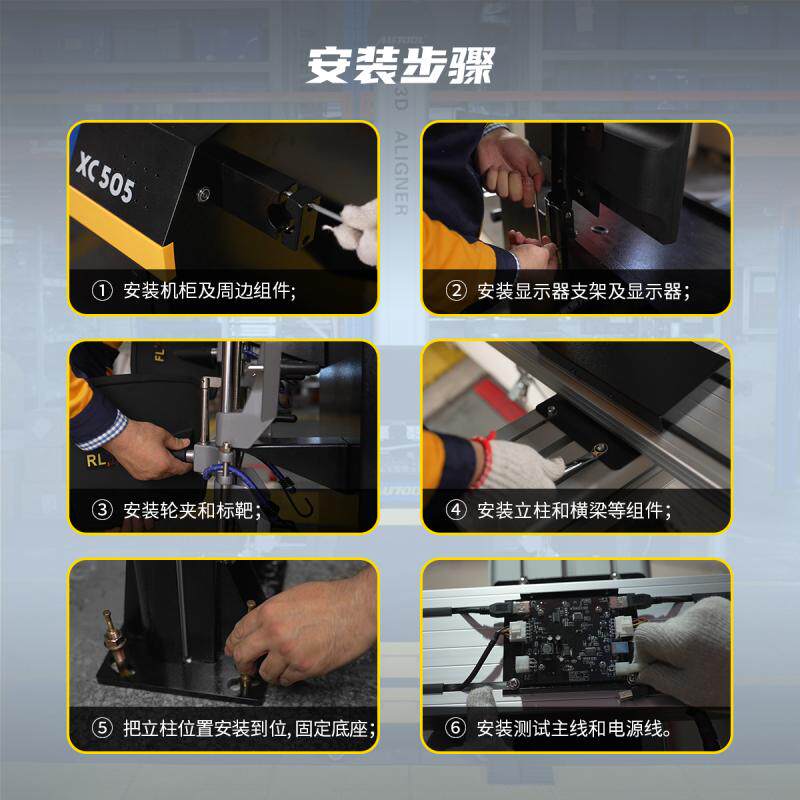 安装步骤

3D ALIGNER

XC 505

① 安装机柜及周边组件;

② 安装显示器支架及显示器;

FL

RL

③ 安装轮夹和标靶;

④ 安装立柱和横梁等组件;

⑤ 把立柱位置安装到位, 固定底座;

⑥ 安装测试主线和电源线。