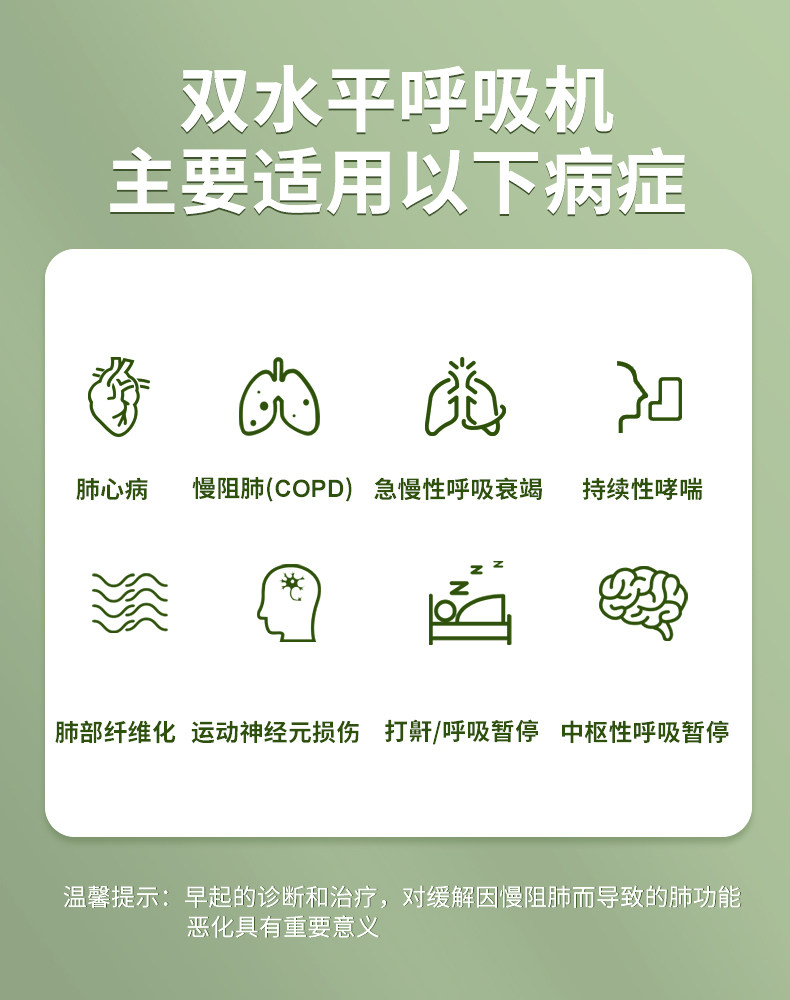 双水平呼吸机
主要适用以下病症

肺心病 慢阻肺(COPD) 急慢性呼吸衰竭 持续性哮喘

肺部纤维化 运动神经元损伤 打鼾/呼吸暂停 中枢性呼吸暂停

温馨提示：早起的诊断和治疗，对缓解因慢阻肺而导致的肺功能恶化具有重要意义