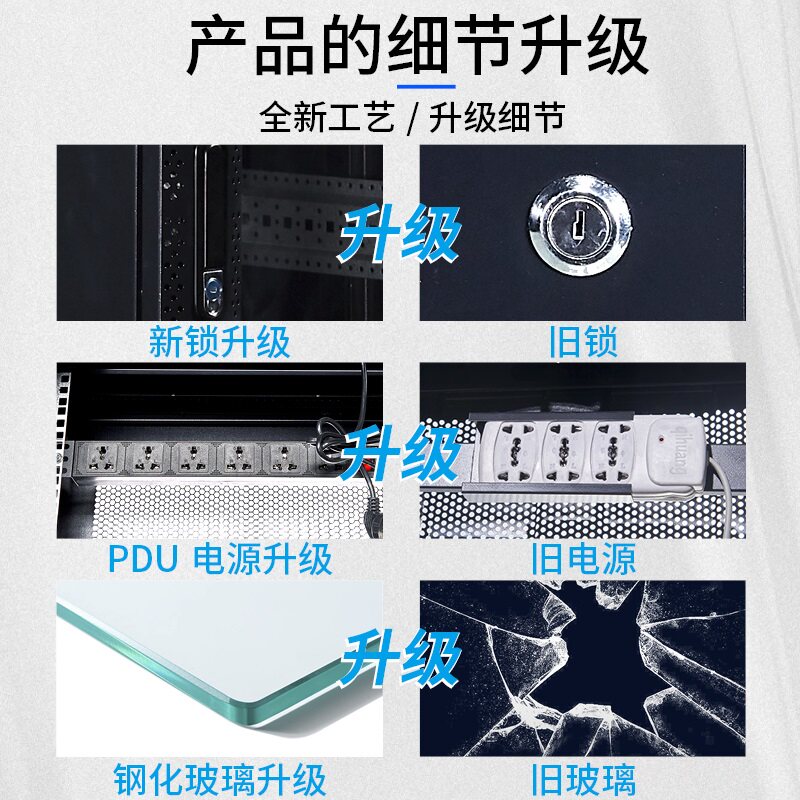 产品的细节升级

全新工艺 / 升级细节

升级

新锁升级

旧锁

升级

qihuang

PDU 电源升级

旧电源

升级

钢化玻璃升级

旧玻璃