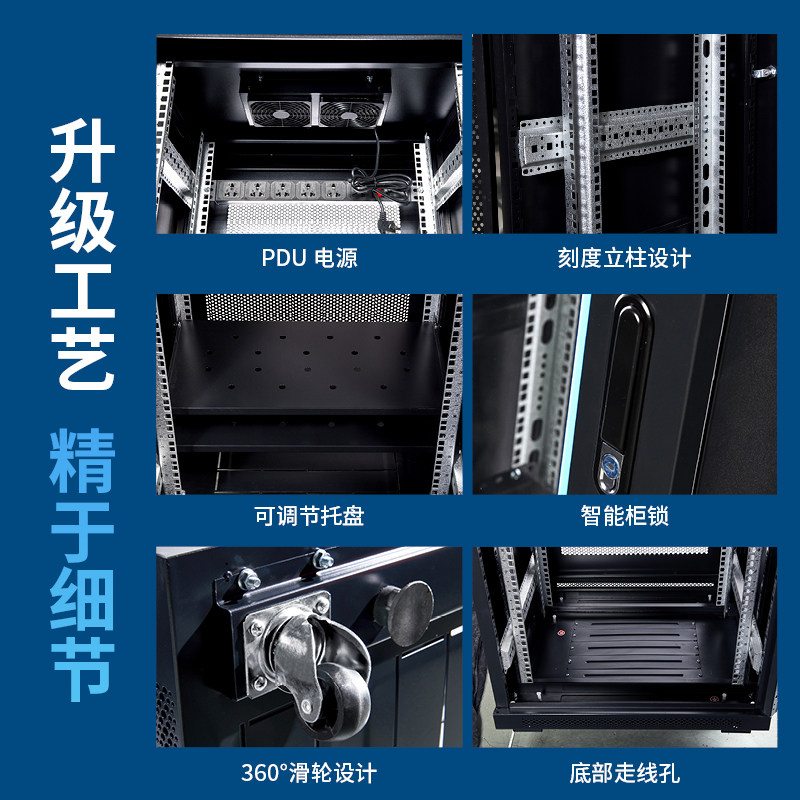 升级工艺

精于细节

PDU 电源

刻度立柱设计

可调节托盘

智能柜锁

360°滑轮设计

底部走线孔