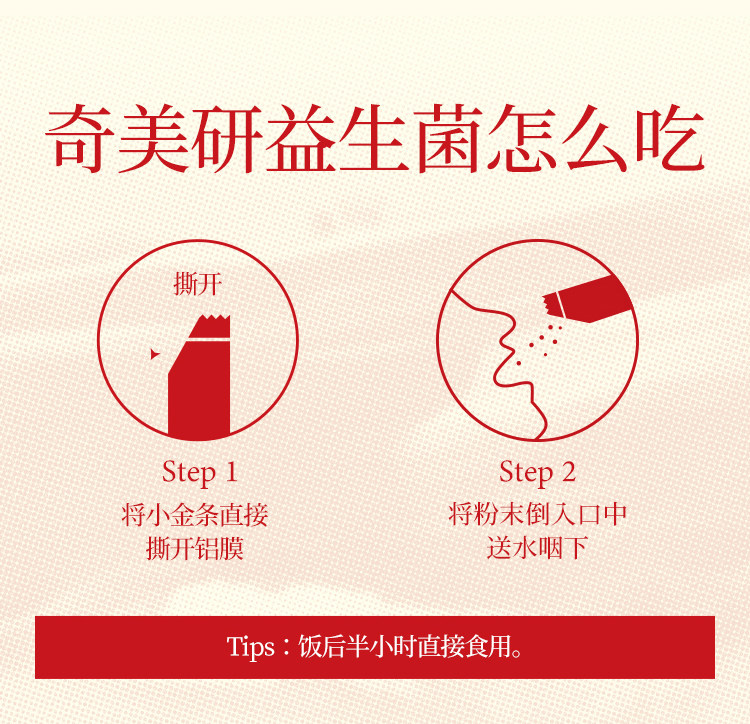 奇美研益生菌怎么吃

撕开

Step 1
将小金条直接
撕开铝膜

Step 2
将粉末倒入口中
送水咽下

Tips：饭后半小时直接食用。