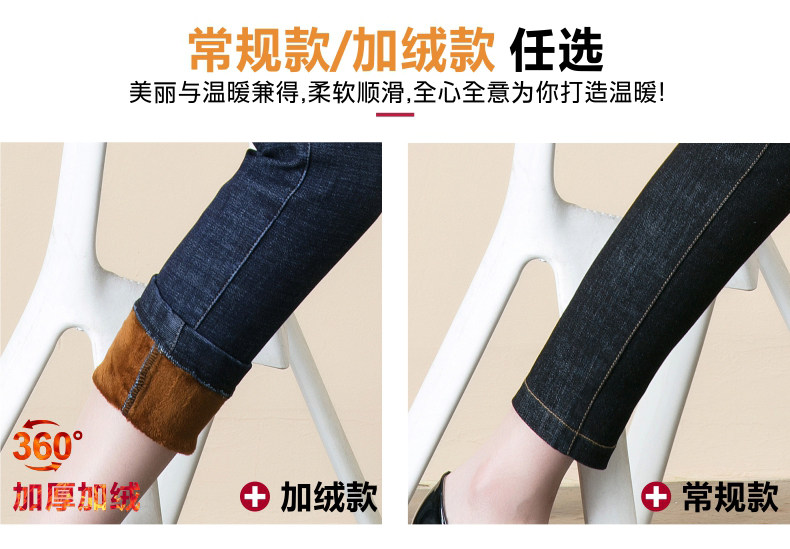 常规款/加绒款 任选

美丽与温暖兼得,柔软顺滑,全心全意为你打造温暖!

360°

加厚加绒

加绒款

常规款