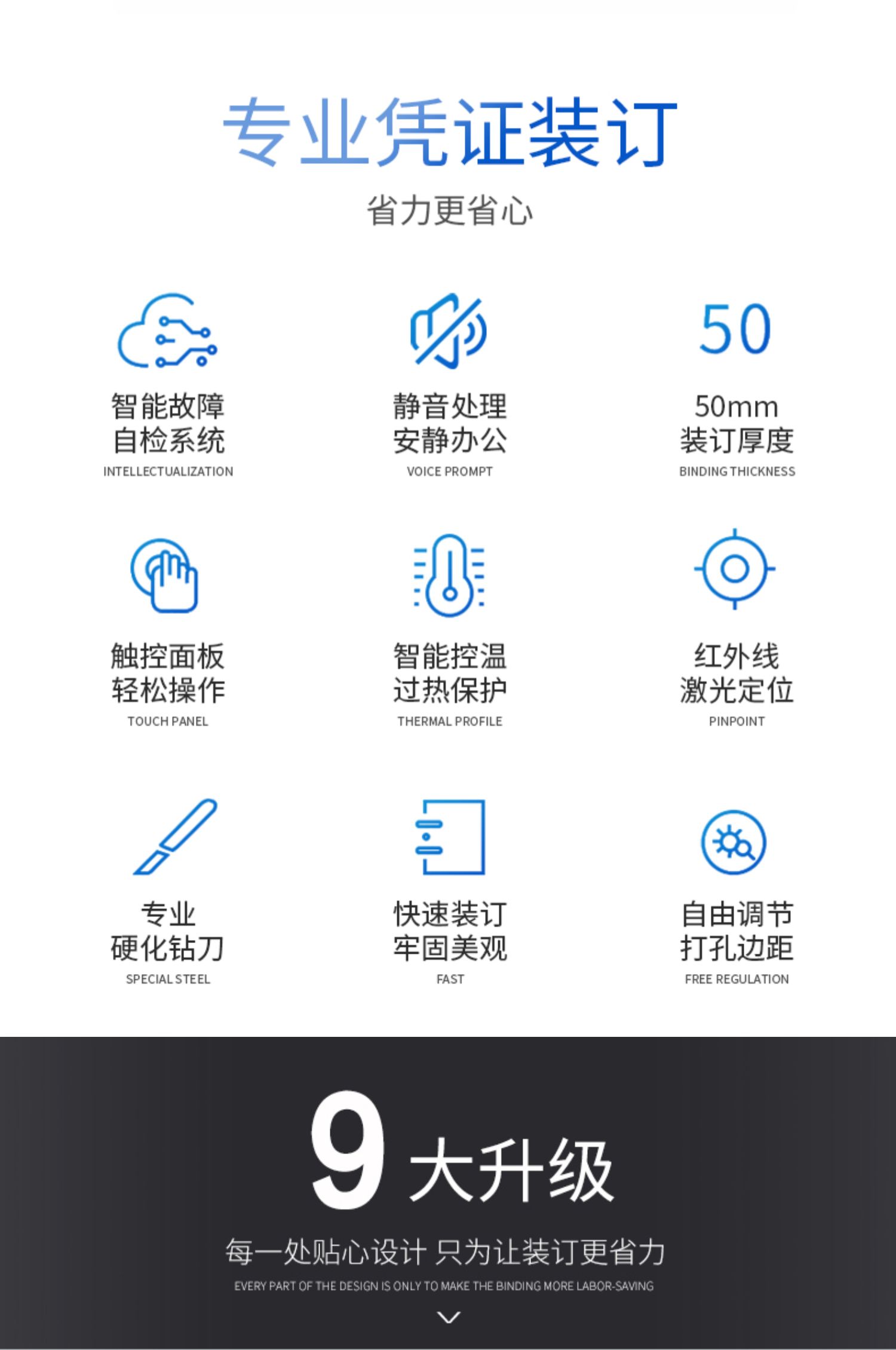 专业凭证装订

省力更省心

智能故障
自检系统
INTELLECTUALIZATION

静音处理
安静办公
VOICE PROMPT

50

50mm
装订厚度
BINDING THICKNESS

触控面板
轻松操作
TOUCH PANEL

智能控温
过热保护
THERMAL PROFILE

红外线
激光定位
PINPOINT

专业
硬化钻刀
SPECIAL STEEL

快速装订
牢固美观
FAST

自由调节
打孔边距
FREE REGULATION

9大升级

每一处贴心设计 只为让装订更省力

EVERY PART OF THE DESIGN IS ONLY TO MAKE THE BINDING MORE LABOR-SAVING