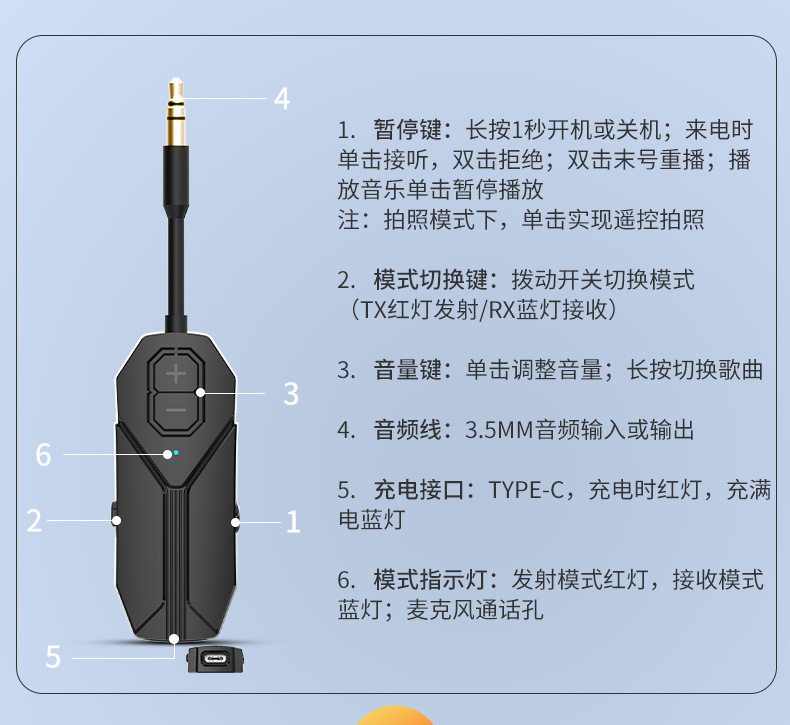 4

3

6

2

1

5

1. 暂停键：长按1秒开机或关机；来电时单击接听，双击拒绝；双击末号重播；播放音乐单击暂停播放
注：拍照模式下，单击实现遥控拍照

2. 模式切换键：拨动开关切换模式（TX红灯发射/RX蓝灯接收）

3. 音量键：单击调整音量；长按切换歌曲

4. 音频线：3.5MM音频输入或输出

5. 充电接口：TYPE-C，充电时红灯，充满电蓝灯

6. 模式指示灯：发射模式红灯，接收模式蓝灯；麦克风通话孔