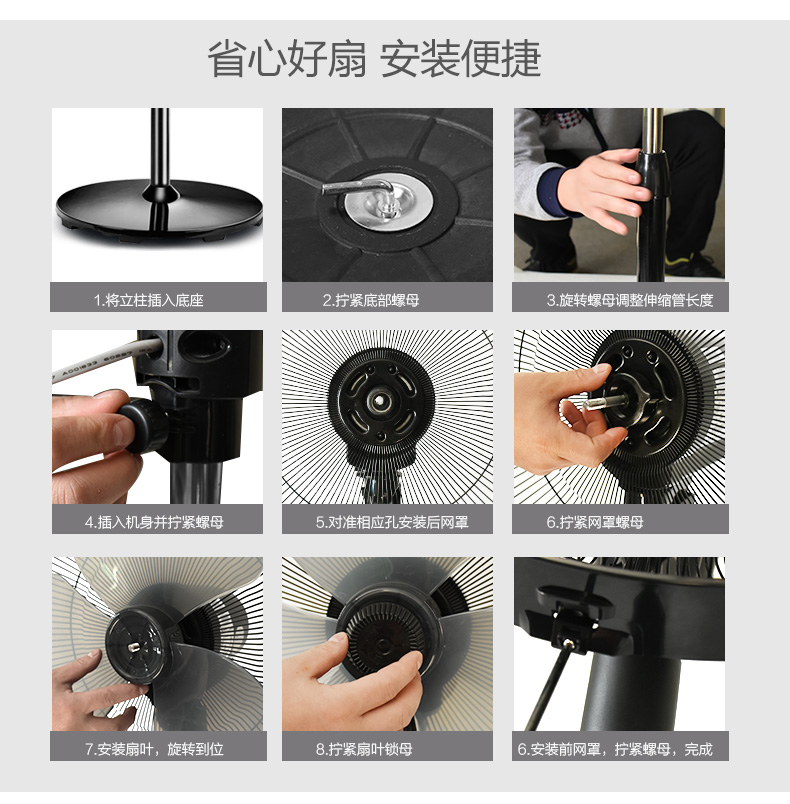 省心好扇 安装便捷

1.将立柱插入底座

2.拧紧底部螺母

3.旋转螺母调整伸缩管长度

4.插入机身并拧紧螺母

5.对准相应孔安装后网罩

6.拧紧网罩螺母

7.安装扇叶，旋转到位

8.拧紧扇叶锁母

6.安装前网罩，拧紧螺母，完成