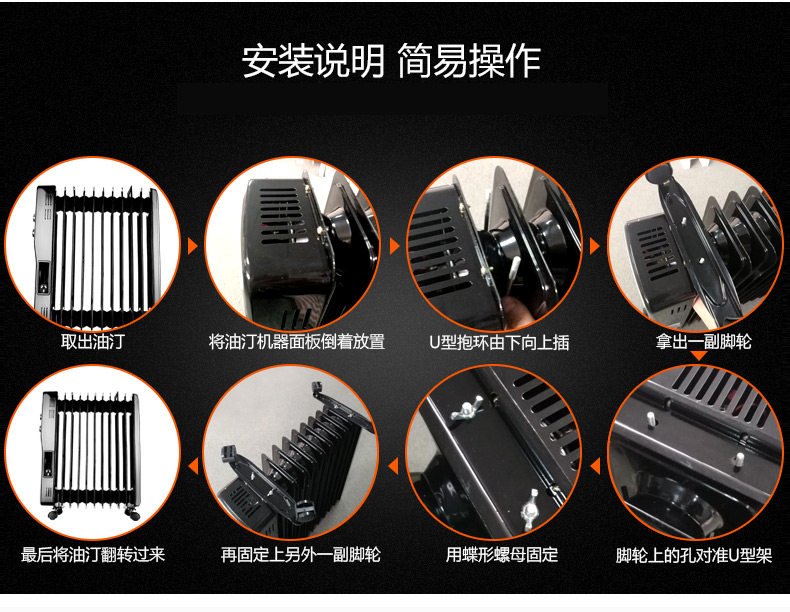 安装说明 简易操作

取出油汀

将油汀机器面板倒着放置

U型抱环由下向上插

拿出一副脚轮

脚轮上的孔对准U型架

用蝶形螺母固定

再固定上另外一副脚轮

最后将油汀翻转过来