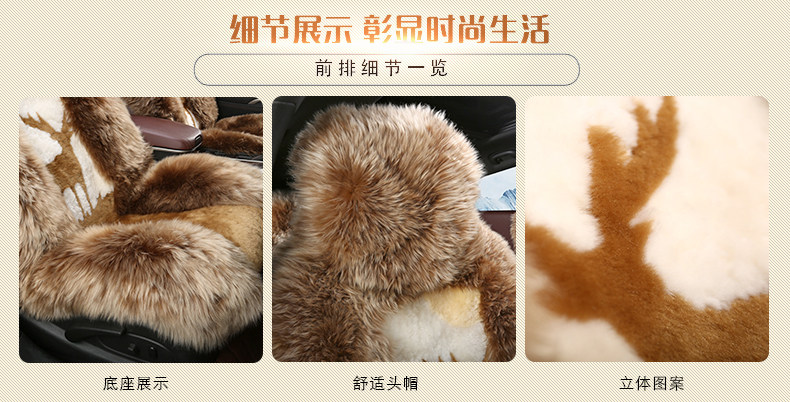 细节展示 彰显时尚生活

前排细节一览

底座展示

舒适头帽

立体图案