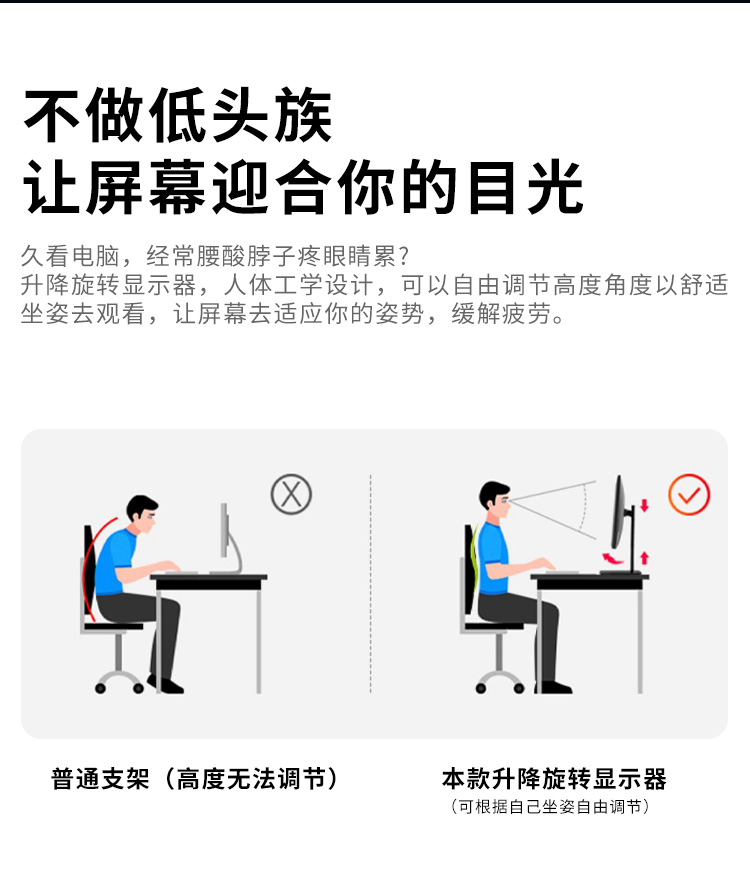 不做低头族
让屏幕迎合你的目光

久看电脑，经常腰酸脖子疼眼睛累？
升降旋转显示器，人体工学设计，可以自由调节高度角度以舒适坐姿去观看，让屏幕去适应你的姿势，缓解疲劳。

普通支架（高度无法调节）

本款升降旋转显示器
（可根据自己坐姿自由调节）