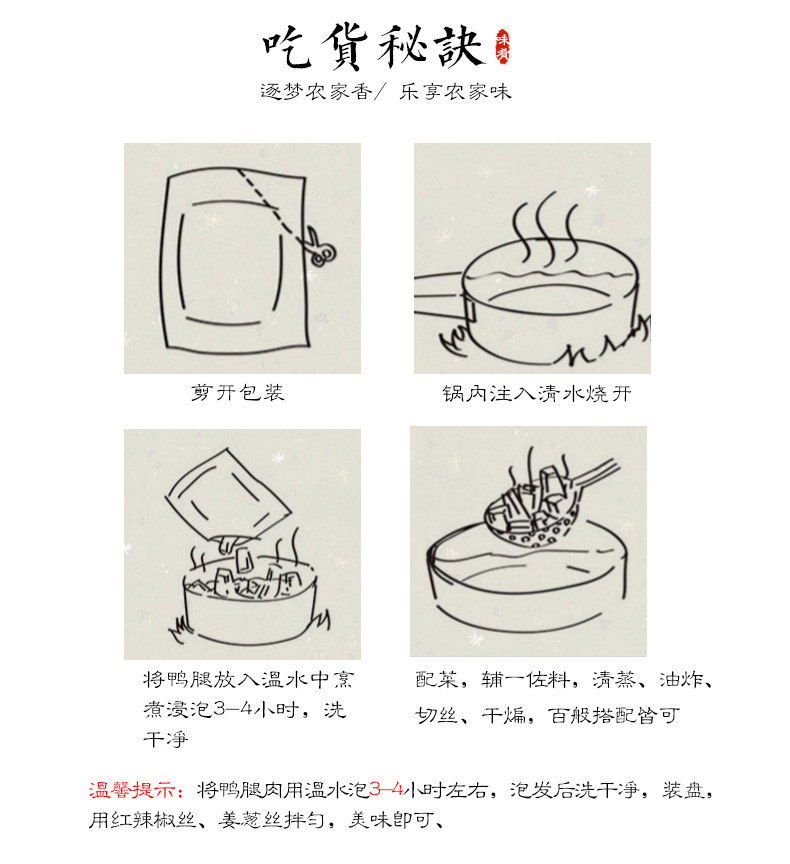 吃貨秘訣

味肴

逐梦农家香/ 乐享农家味

剪开包装

锅内注入清水烧开

将鸭腿放入温水中烹煮浸泡3—4小时，洗干净

配菜，辅一佐料，清蒸、油炸、切丝、干煸，百般搭配皆可

温馨提示：将鸭腿肉用温水泡3—4小时左右，泡发后洗干净，装盘，用红辣椒丝、姜葱丝拌匀，美味即可、