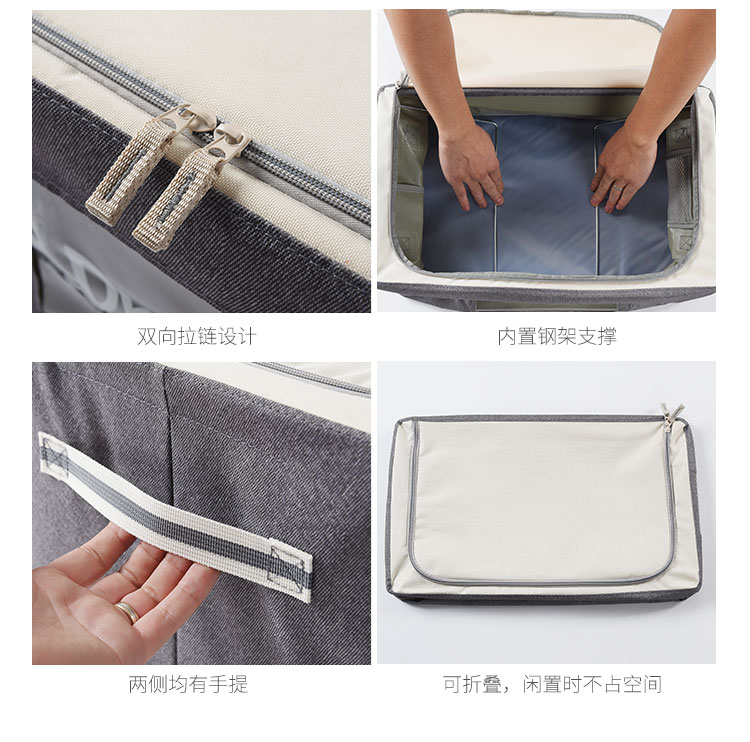 双向拉链设计

内置钢架支撑

两侧均有手提

可折叠，闲置时不占空间