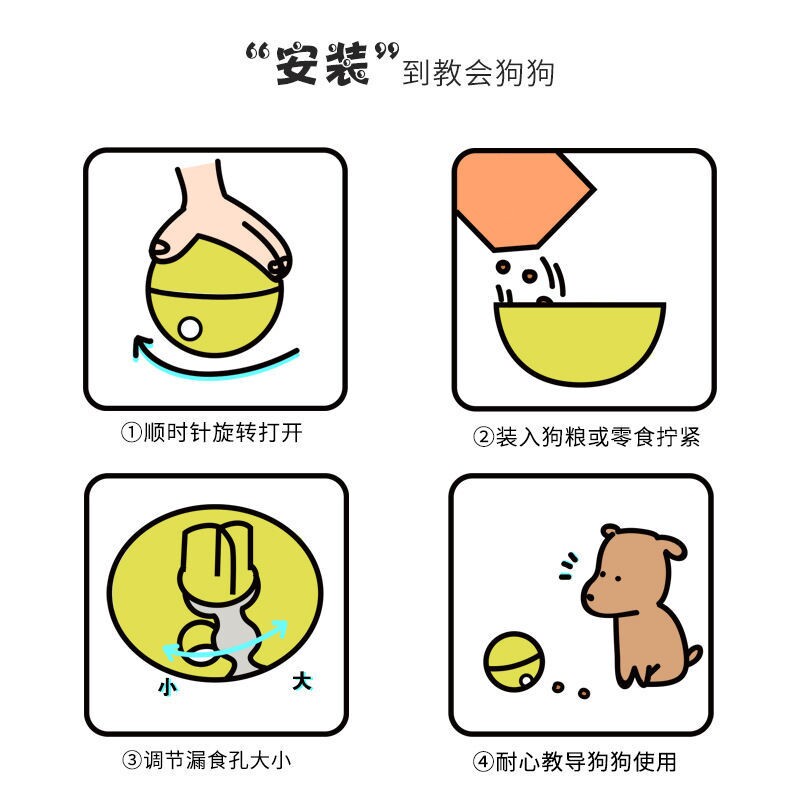 “安装”到教会狗狗

①顺时针旋转打开

②装入狗粮或零食拧紧

小 大

③调节漏食孔大小

④耐心教导狗狗使用