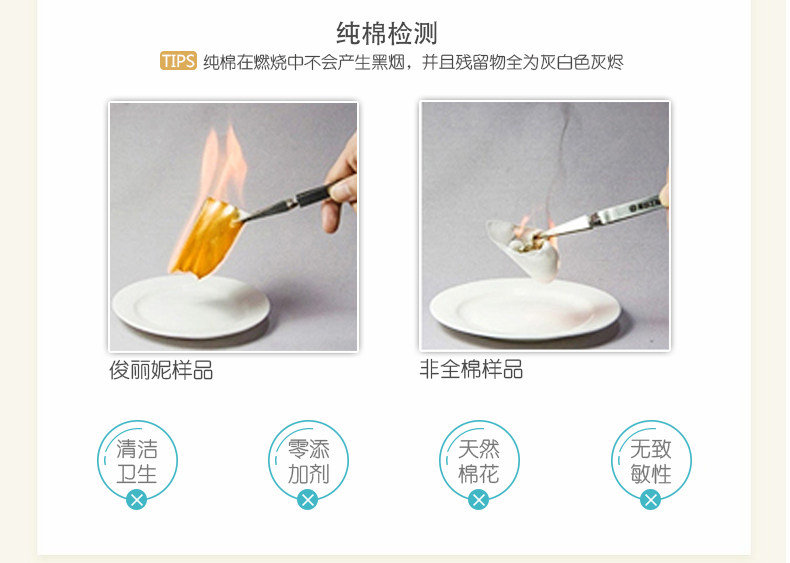 纯棉检测

TIPS 纯棉在燃烧中不会产生黑烟，并且残留物全为灰白色灰烬

俊丽妮样品

非全棉样品

清洁卫生

零添加剂

天然棉花

无致敏性