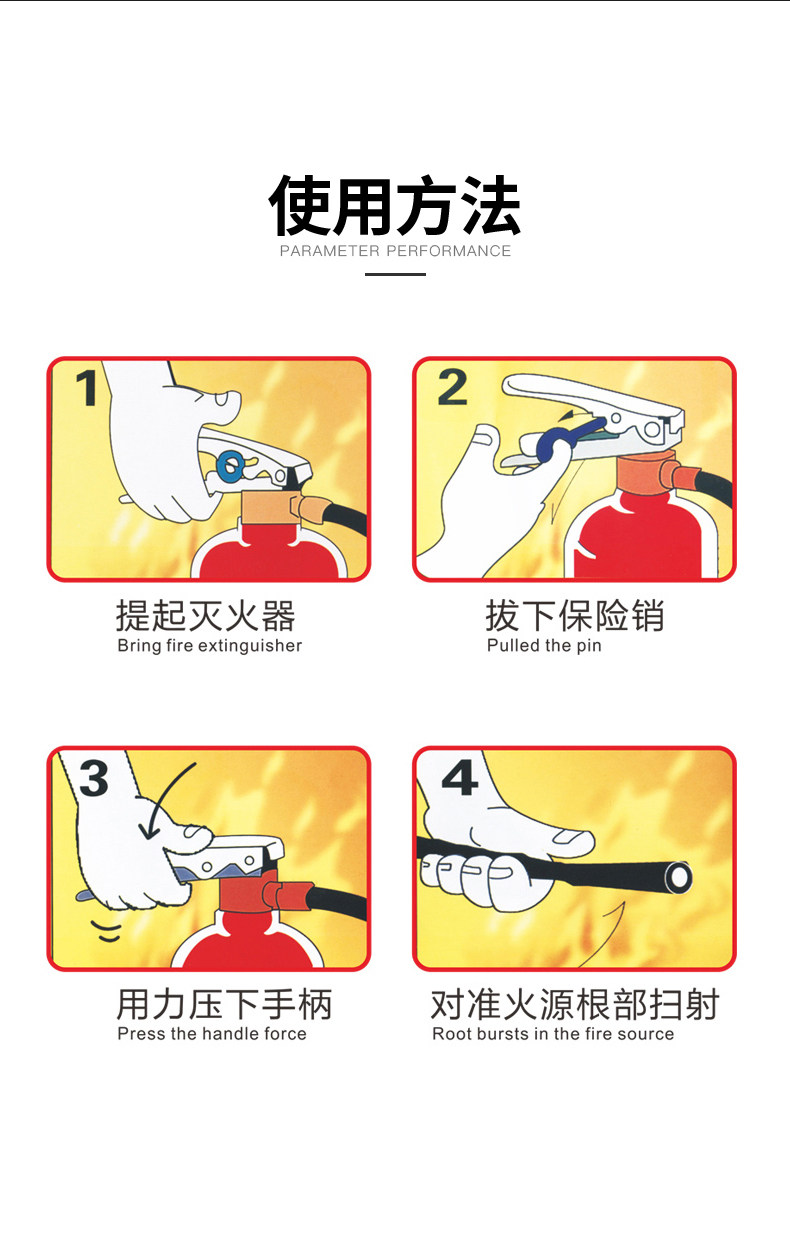 使用方法
PARAMETER PERFORMANCE

1

提起灭火器
Bring fire extinguisher

2

拔下保险销
Pulled the pin

3

用力压下手柄
Press the handle force

4

对准火源根部扫射
Root bursts in the fire source