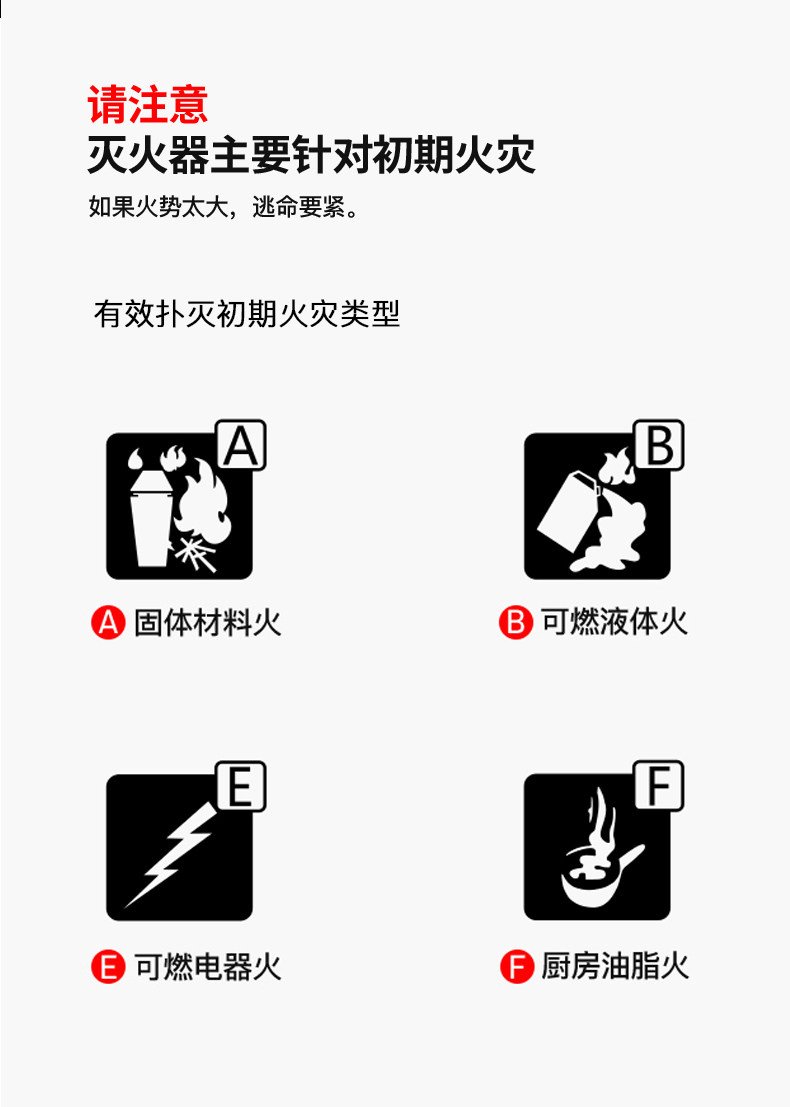 请注意
灭火器主要针对初期火灾
如果火势太大，逃命要紧。

有效扑灭初期火灾类型

A

A 固体材料火

B

B 可燃液体火

E

E 可燃电器火

F

F 厨房油脂火