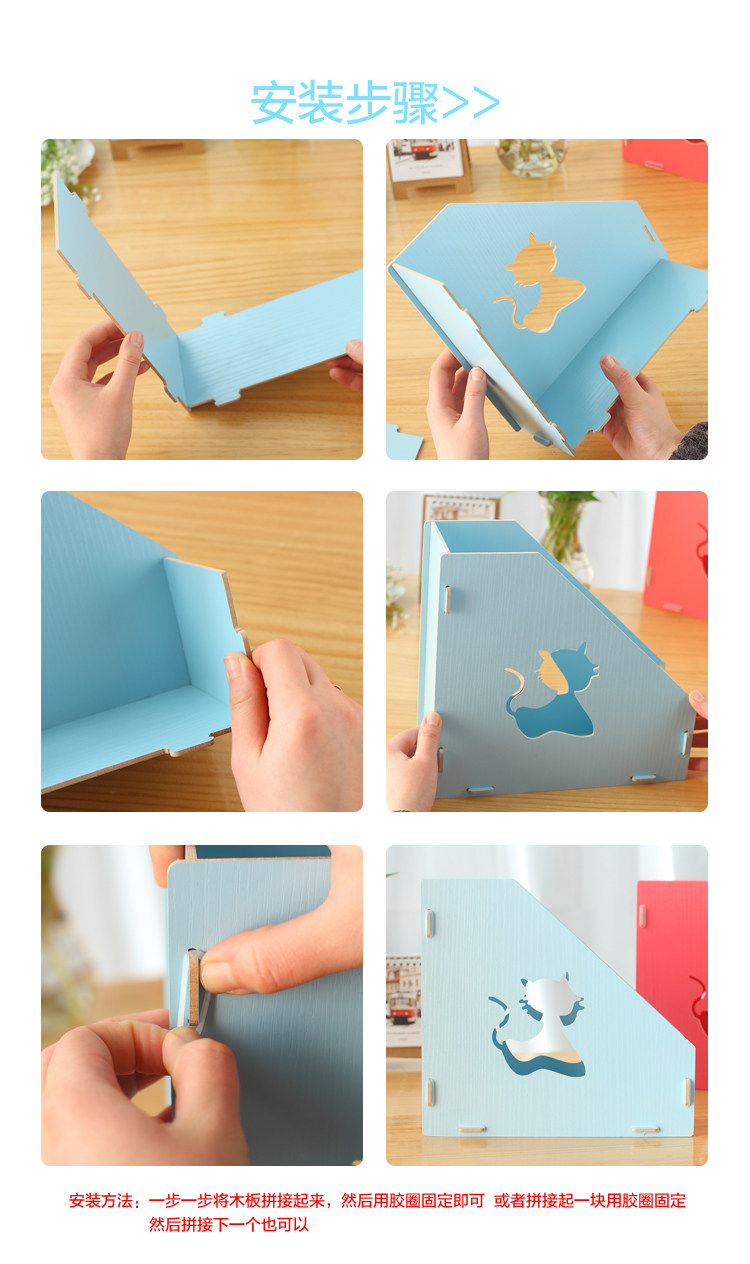 安装步骤>>

安装方法：一步一步将木板拼接起来，然后用胶圈固定即可 或者拼接起一块用胶圈固定然后拼接下一个也可以