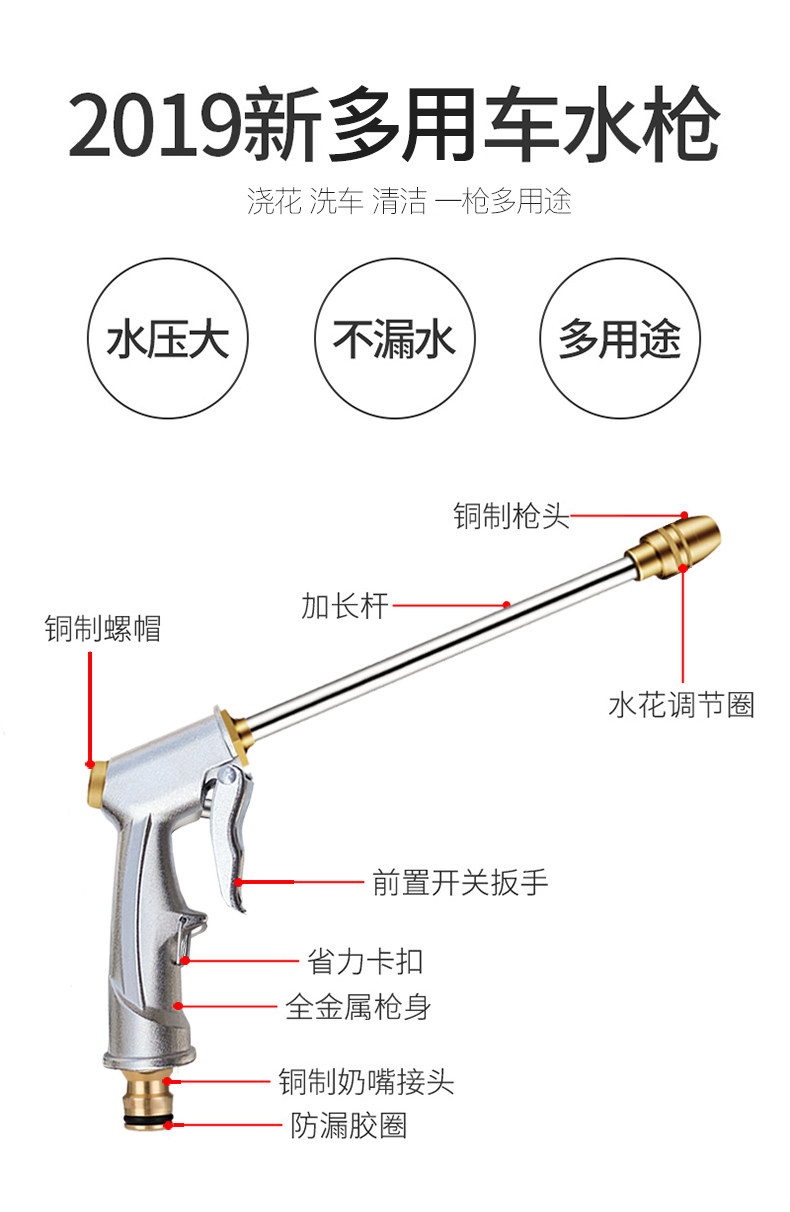 2019新多用车水枪

浇花 洗车 清洁 一枪多用途

水压大

不漏水

多用途

铜制枪头

加长杆

铜制螺帽

水花调节圈

前置开关扳手

省力卡扣

全金属枪身

铜制奶嘴接头

防漏胶圈