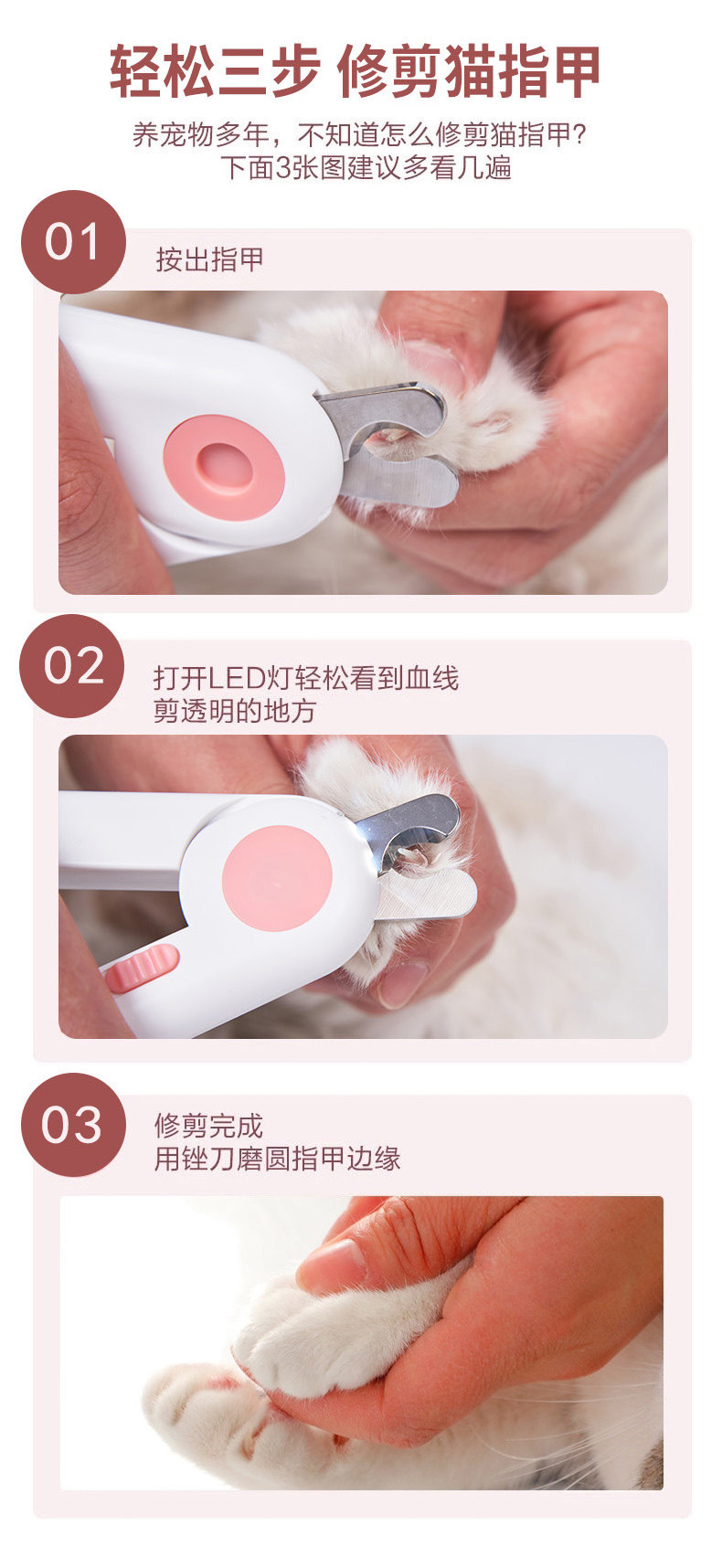 轻松三步 修剪猫指甲

养宠物多年，不知道怎么修剪猫指甲?
下面3张图建议多看几遍

01

按出指甲

02

打开LED灯轻松看到血线
剪透明的地方

03

修剪完成
用锉刀磨圆指甲边缘