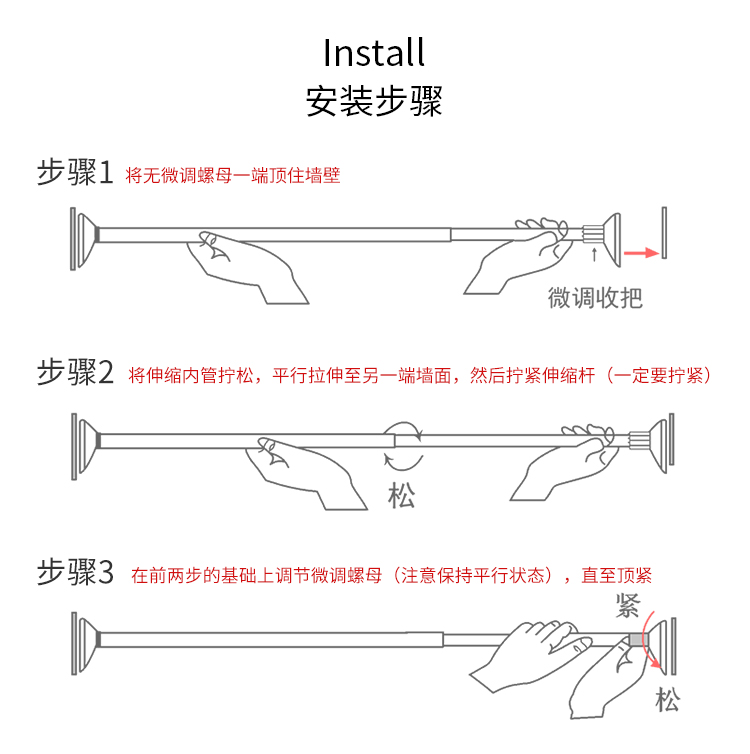 Install
安装步骤

步骤1 将无微调螺母一端顶住墙壁

微调收把

步骤2 将伸缩内管拧松，平行拉伸至另一端墙面，然后拧紧伸缩杆（一定要拧紧）

松

步骤3 在前两步的基础上调节微调螺母（注意保持平行状态），直至顶紧

紧

松