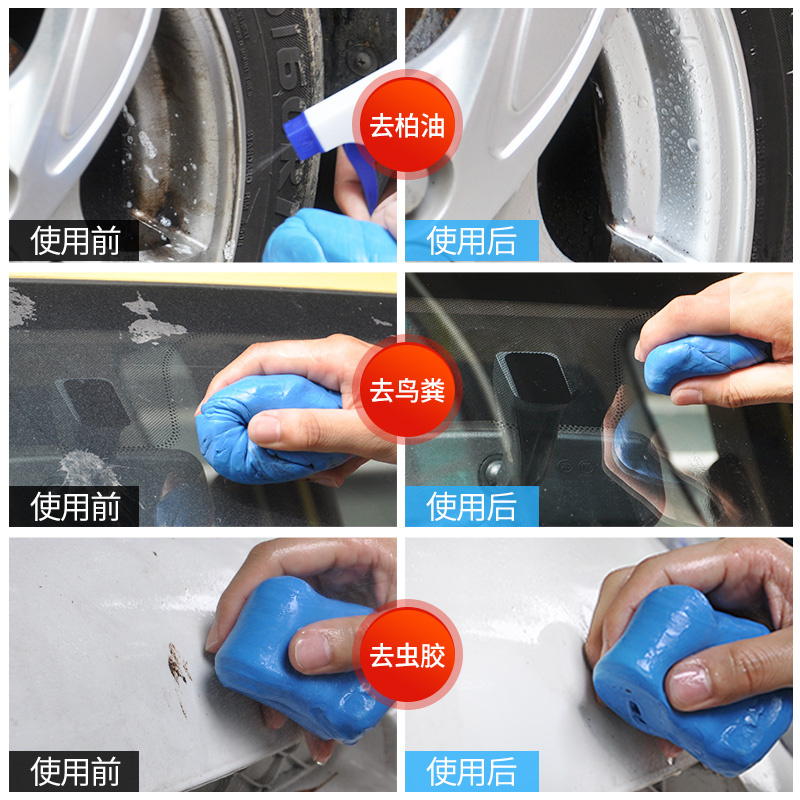 去柏油

使用前

使用后

去鸟粪

使用前

使用后

去虫胶

使用前

使用后