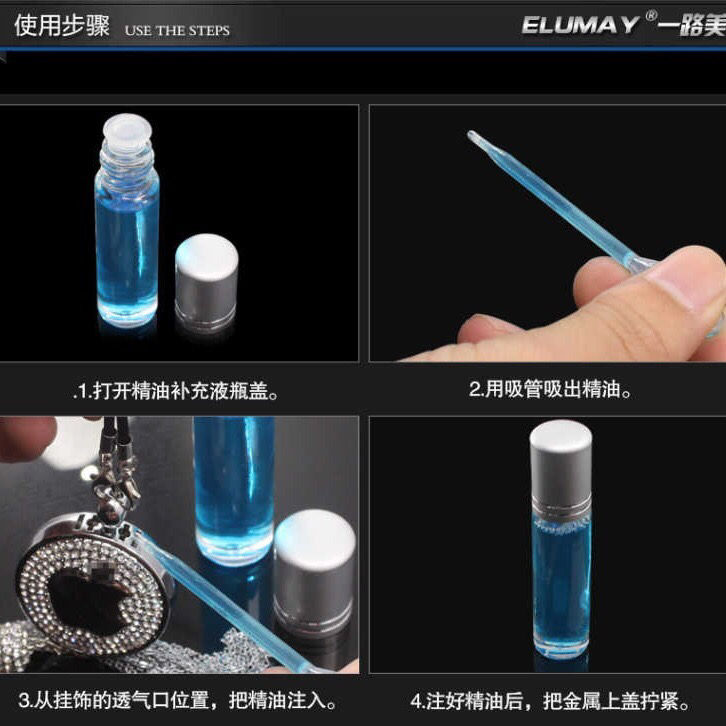 使用步骤 USE THE STEPS

ELUMAY® 一路美

.1.打开精油补充液瓶盖。

2.用吸管吸出精油。

3.从挂饰的透气口位置，把精油注入。

4.注好精油后，把金属上盖拧紧。