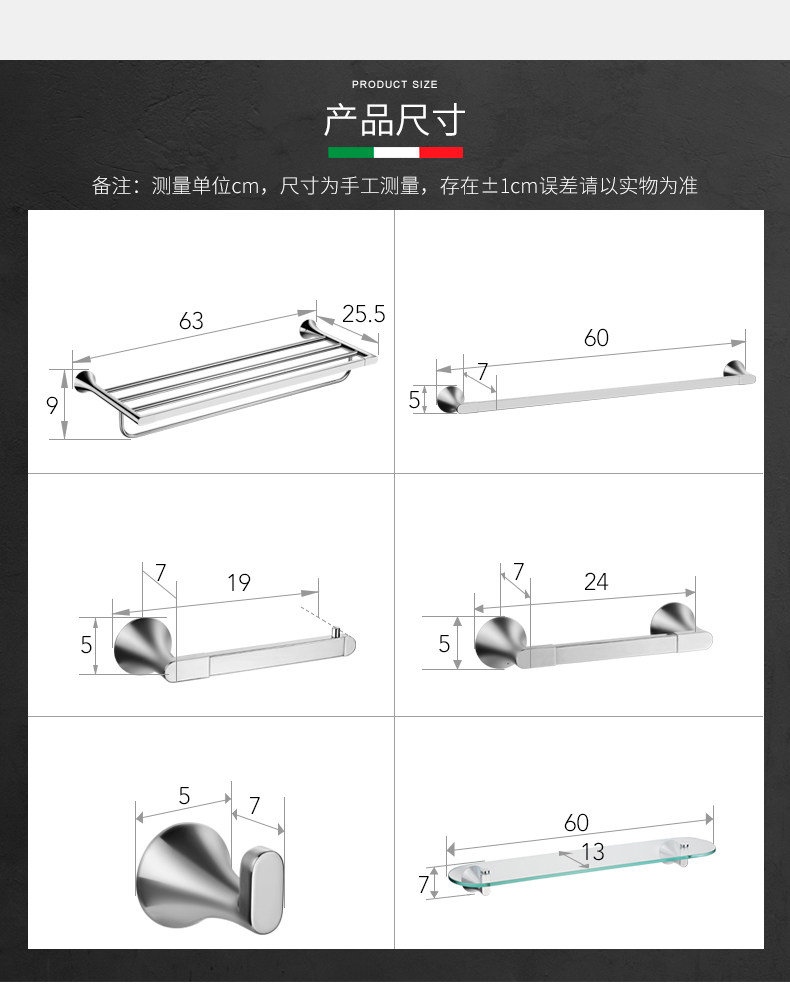 PRODUCT SIZE

产品尺寸

备注：测量单位cm，尺寸为手工测量，存在±1cm误差请以实物为准

63
25.5
9

60
7
5

7
19
5

7
24
5

5
7

60
13
7