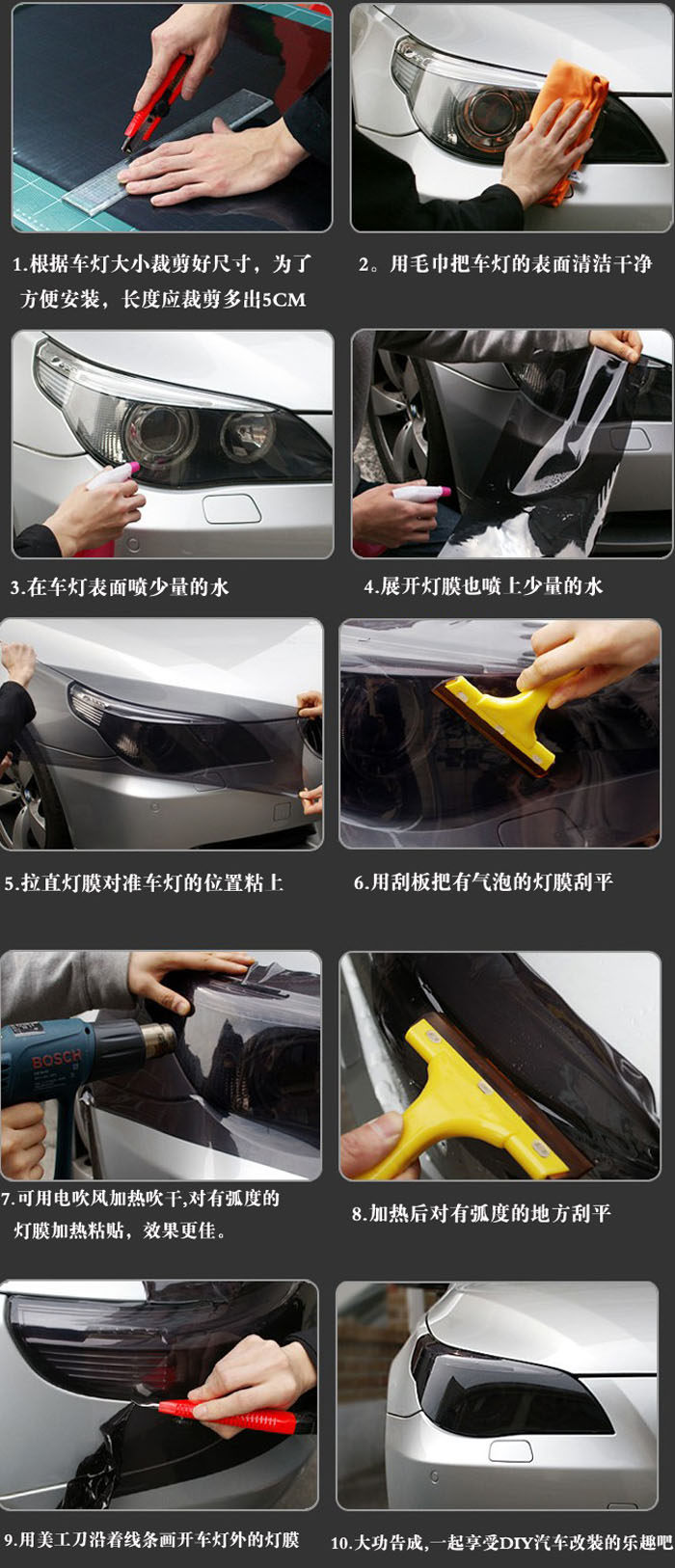 1.根据车灯大小裁剪好尺寸，为了方便安装，长度应裁剪多出5CM

2。用毛巾把车灯的表面清洁干净

3.在车灯表面喷少量的水

4.展开灯膜也喷上少量的水

5.拉直灯膜对准车灯的位置粘上

6.用刮板把有气泡的灯膜刮平

BOSCH

7.可用电吹风加热吹干,对有弧度的灯膜加热粘贴，效果更佳。

8.加热后对有弧度的地方刮平

9.用美工刀沿着线条画开车灯外的灯膜

10.大功告成,一起享受DIY汽车改装的乐趣吧