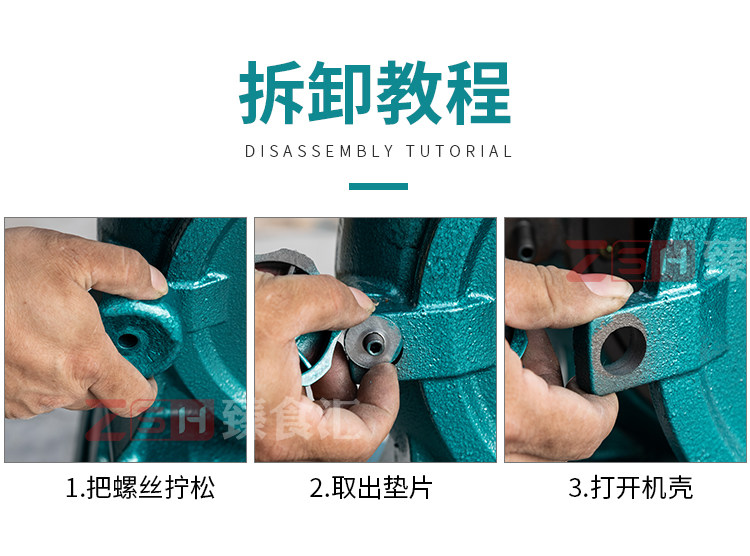 拆卸教程

DISASSEMBLY TUTORIAL

ZSH 臻食汇

ZSH 臻

1.把螺丝拧松

2.取出垫片

3.打开机壳