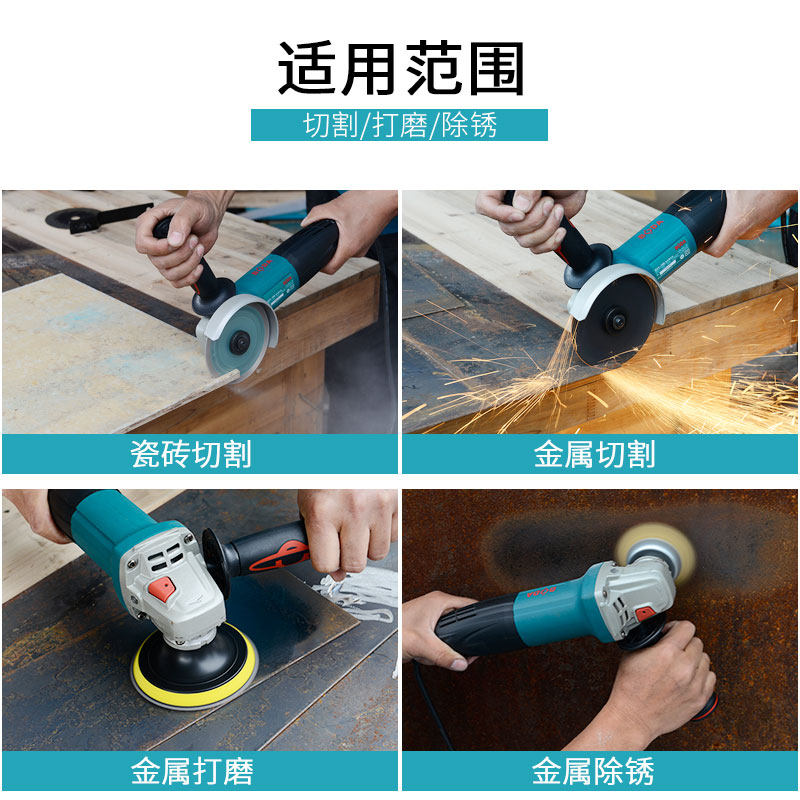 适用范围

切割/打磨/除锈

瓷砖切割

金属切割

金属打磨

金属除锈