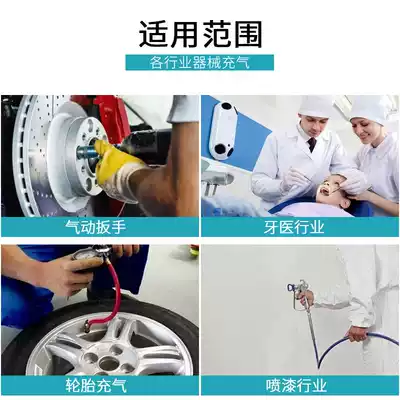 适用范围

各行业器械充气

气动扳手

牙医行业

轮胎充气

喷漆行业