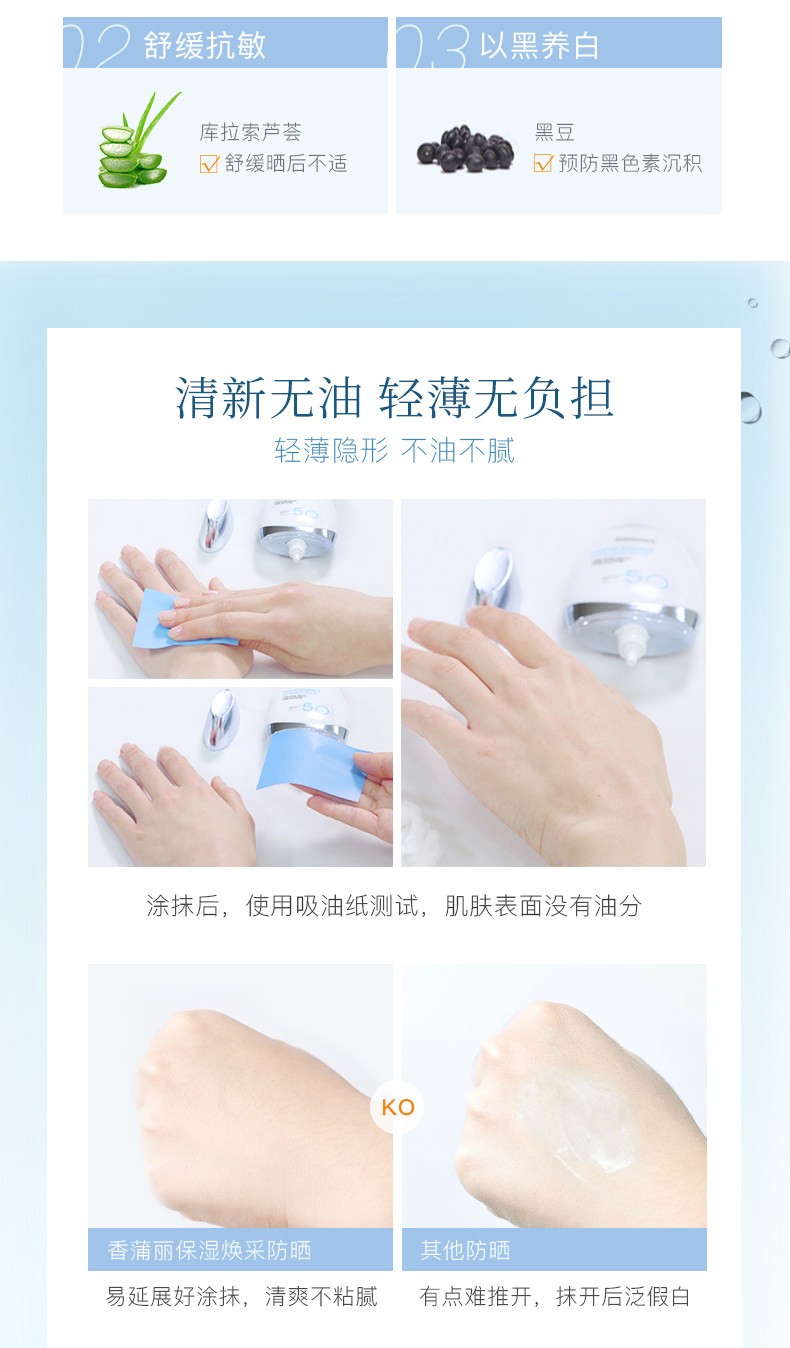 02 舒缓抗敏

库拉索芦荟
舒缓晒后不适

03 以黑养白

黑豆
预防黑色素沉积

清新无油 轻薄无负担
轻薄隐形 不油不腻

50

50

50

涂抹后，使用吸油纸测试，肌肤表面没有油分

KO

香蒲丽保湿焕采防晒
易延展好涂抹，清爽不粘腻

其他防晒
有点难推开，抹开后泛假白