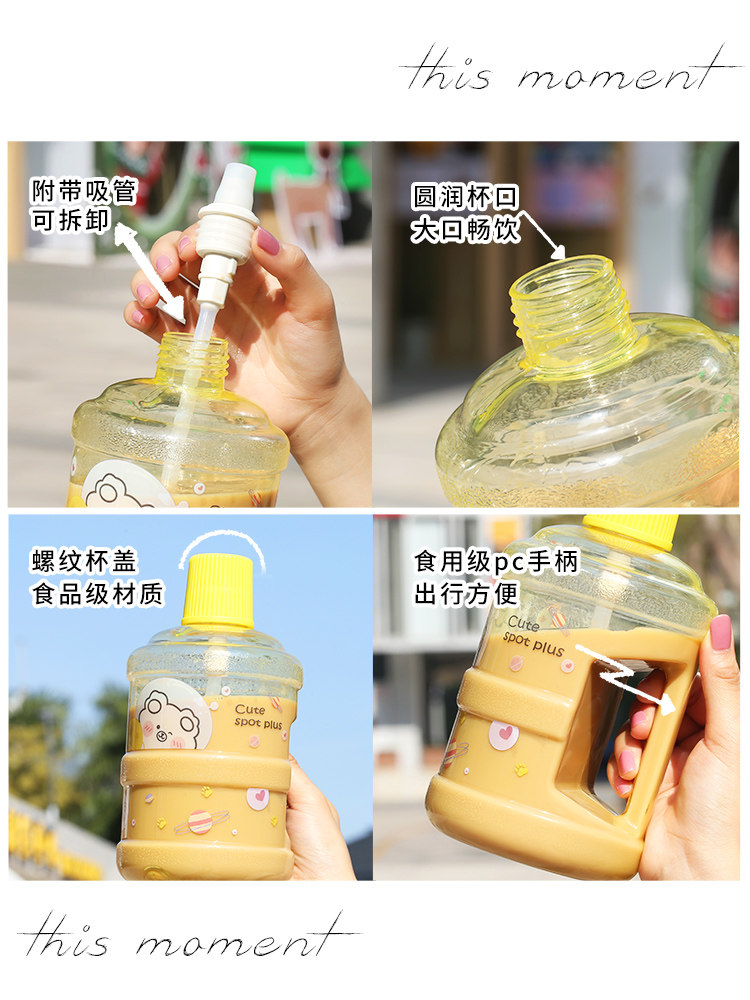 this moment

附带吸管
可拆卸

圆润杯口
大口畅饮

螺纹杯盖
食品级材质

Cute
spot plus

食用级pc手柄
出行方便

Cute
spot plus

this moment